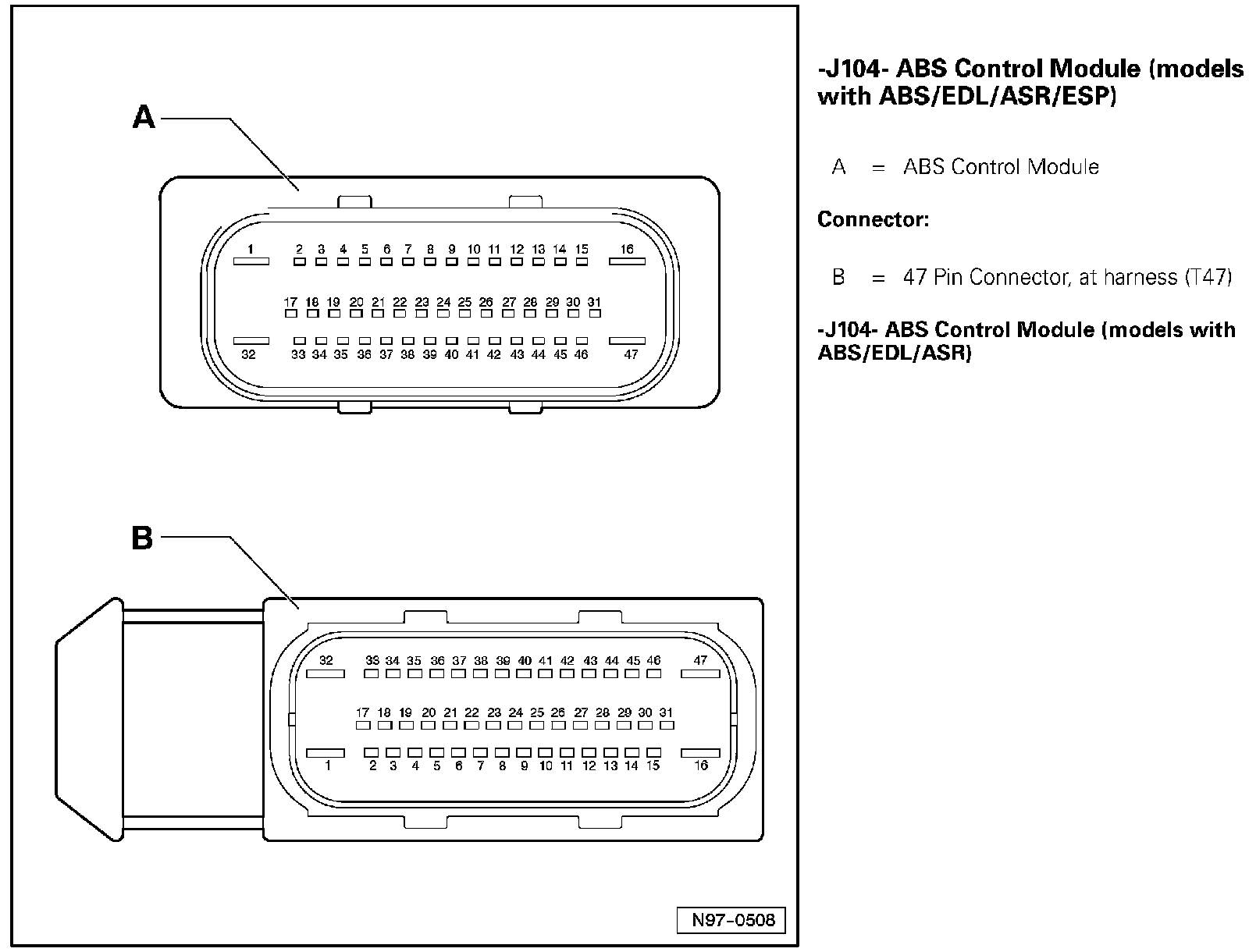 A

1 2 3 4 5 6 7 8 9 10 11 12 13 14 15 16

17 18 19 20 21 22 23 24 25 26 27 28 29 30 31

32 33 34 35 36 37 38 39 40 41 42 43 44 45 46 47

B

32 33 34 35 36 37 38 39 40 41 42 43 44 45 46 47

17 18 19 20 21 22 23 24 25 26 27 28 29 30 31

1 2 3 4 5 6 7 8 9 10 11 12 13 14 15 16

N97-0508

-J104- ABS Control Module (models with ABS/EDL/ASR/ESP)

A = ABS Control Module

Connector:

B = 47 Pin Connector, at harness (T47)

-J104- ABS Control Module (models with ABS/EDL/ASR)