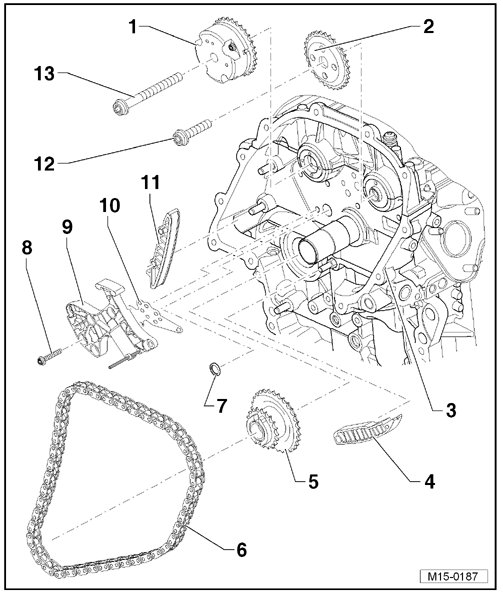 1
2
13
12
11
10
9
8
7
3
5
4
6
M15-0187