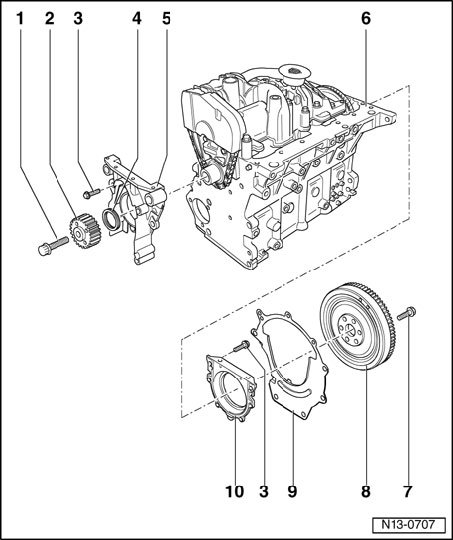 1 2 3 4 5 6

10 3 9 8 7

N13-0707