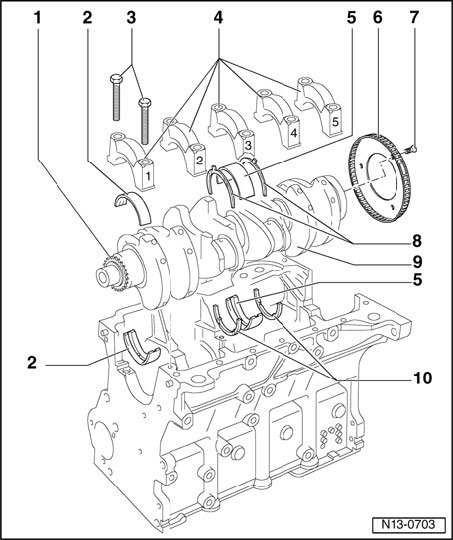 1
2
3
4
5
6
7
1
2
3
4
5
8
9
5
2
10
N13-0703