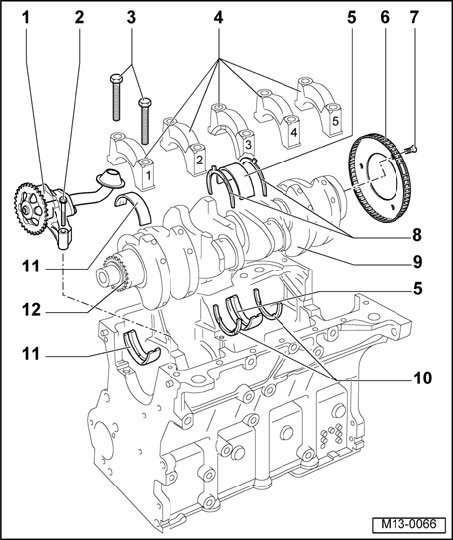 1
2
3
4
5
6
7
1
2
3
4
5
8
9
11
12
5
11
10
M13-0066