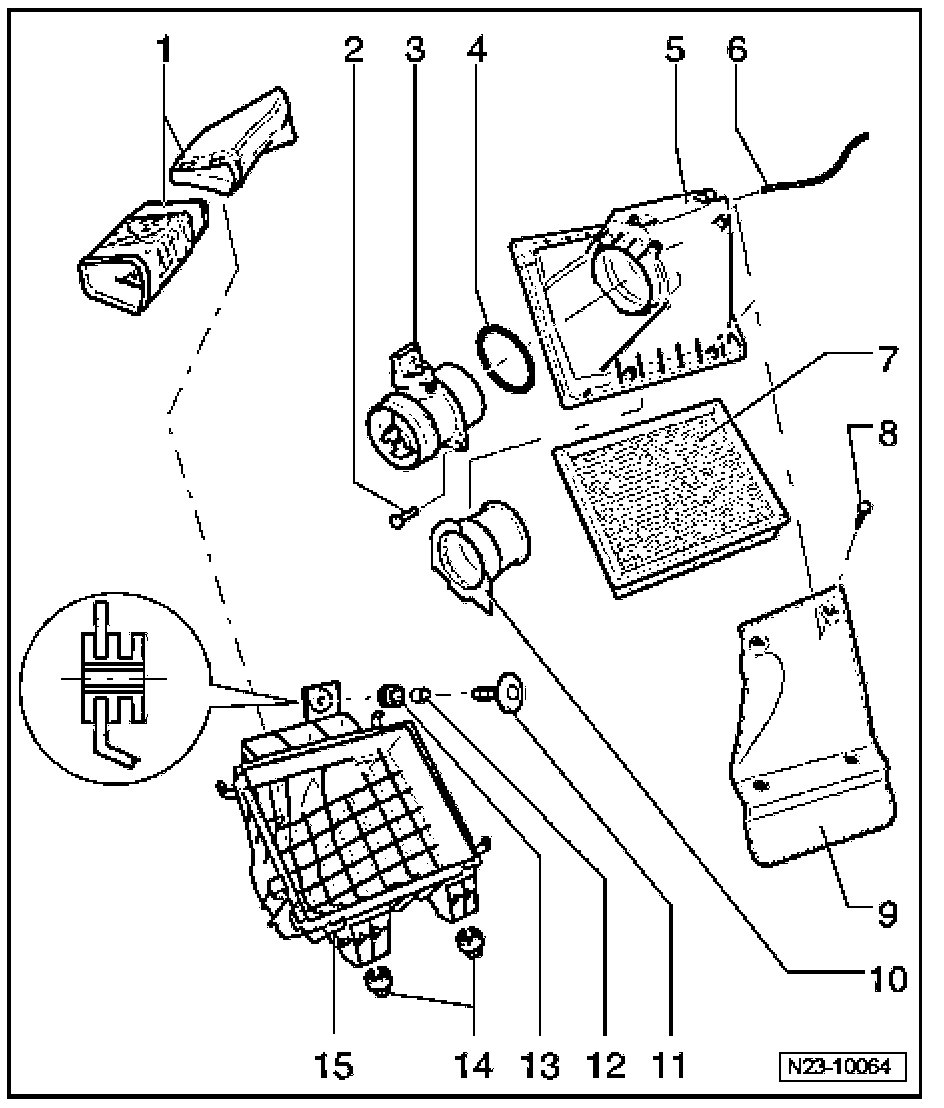 1
2
3
4
5
6
7
8
9
10
15
14
13
12
11
N23-10064