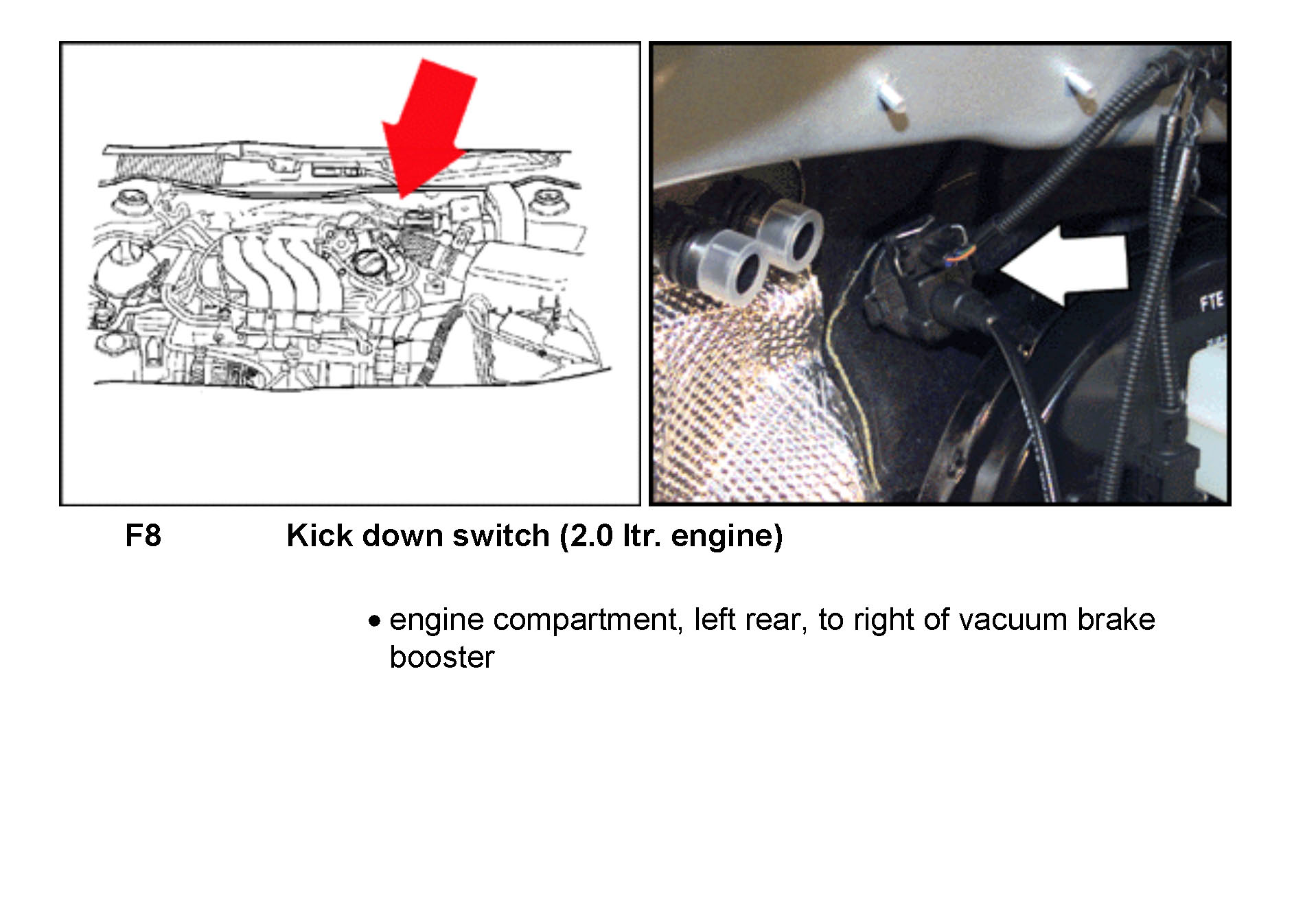 FTE

F8 Kick down switch (2.0 ltr. engine)

• engine compartment, left rear, to right of vacuum brake booster