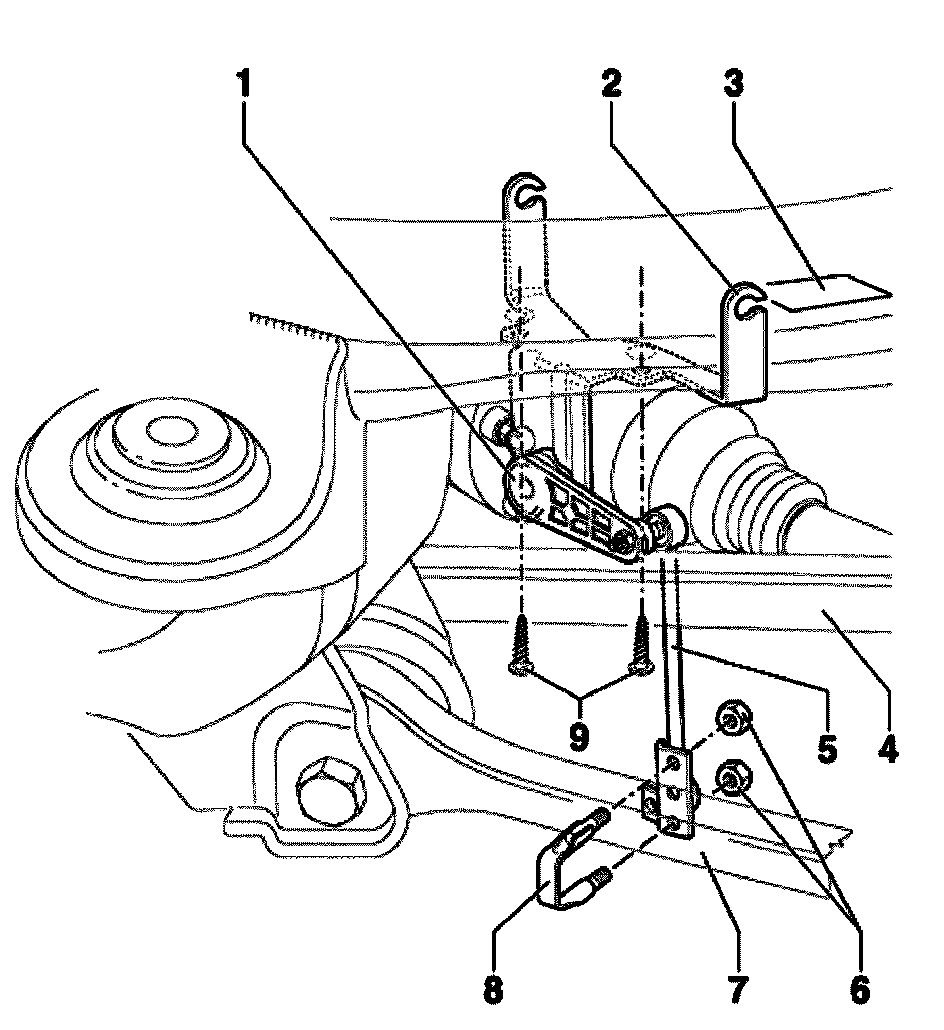 1
2
3
9
5
4
8
7
6