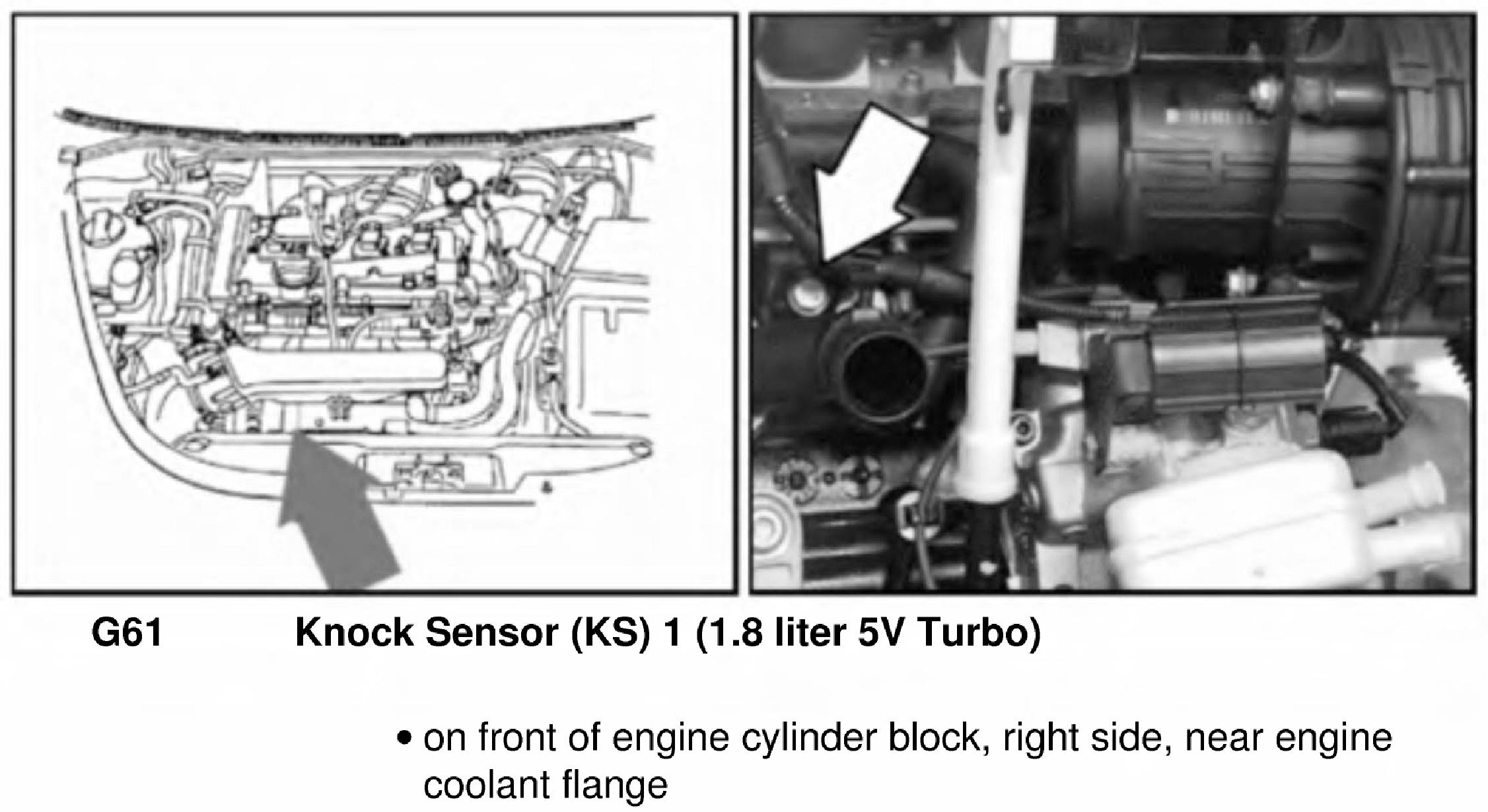 G61 Knock Sensor (KS) 1 (1.8 liter 5V Turbo)

• on front of engine cylinder block, right side, near engine coolant flange