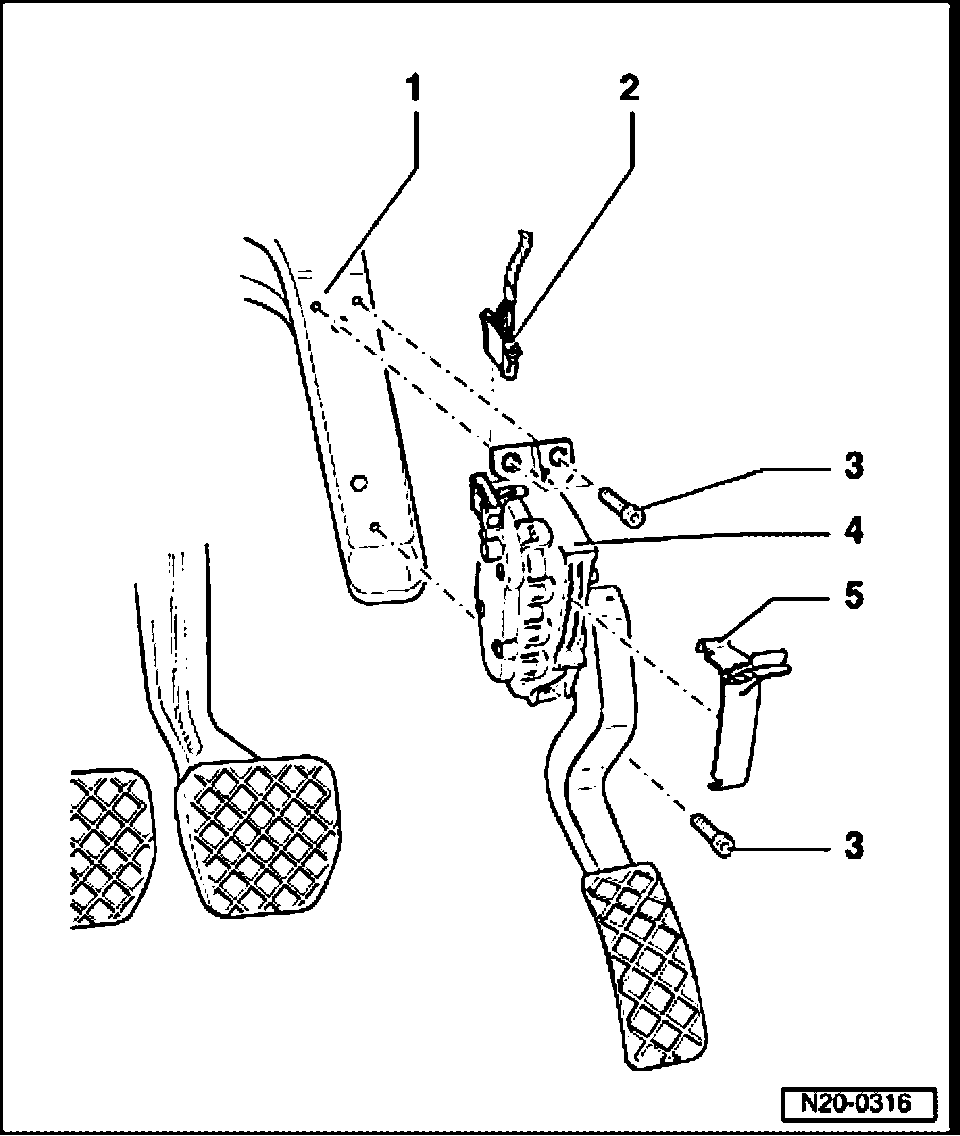 1
2
3
4
5
3
N20-0316