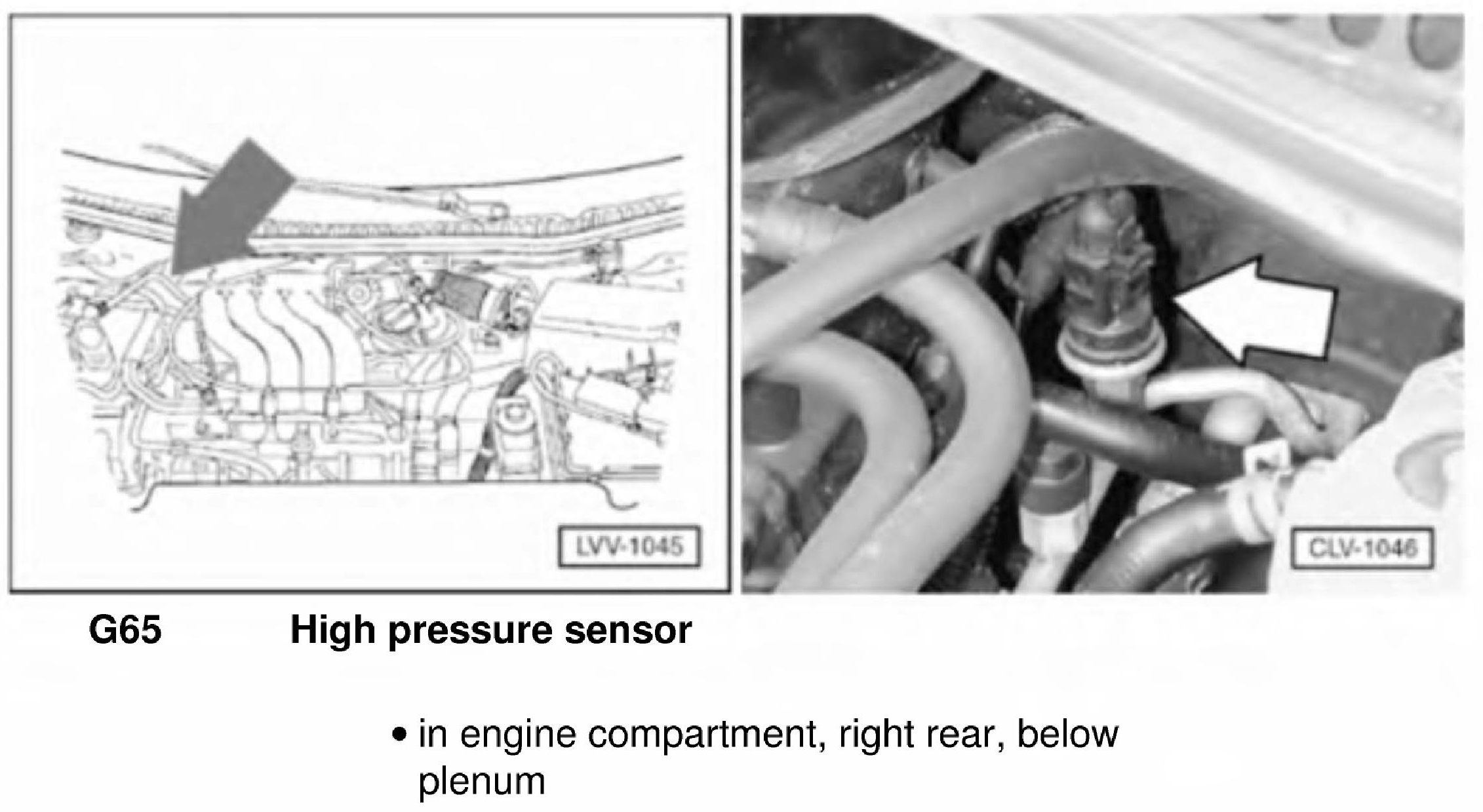 LVV-1045

CLV-1046

G65 High pressure sensor

• in engine compartment, right rear, below plenum