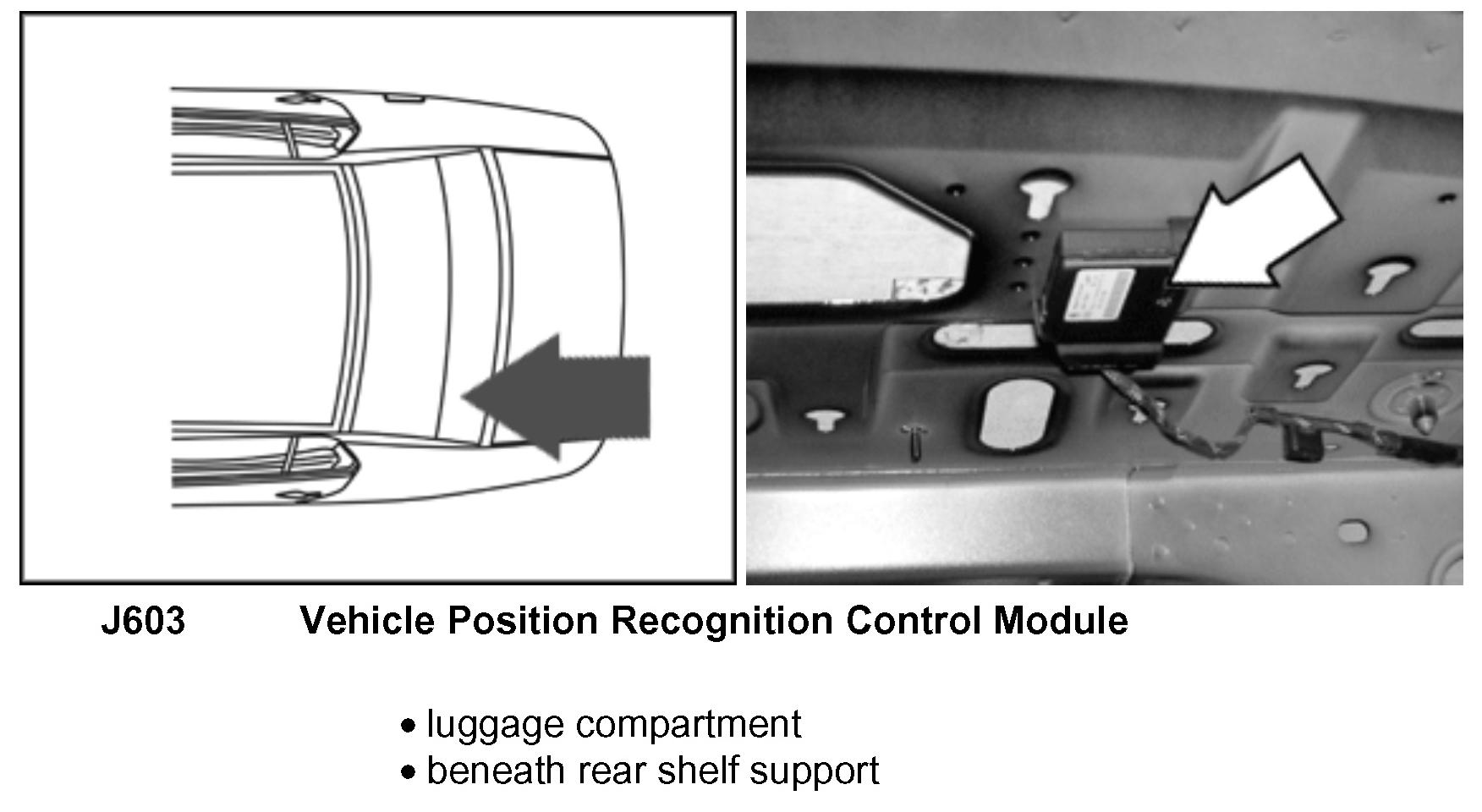 J603 Vehicle Position Recognition Control Module

• luggage compartment
• beneath rear shelf support