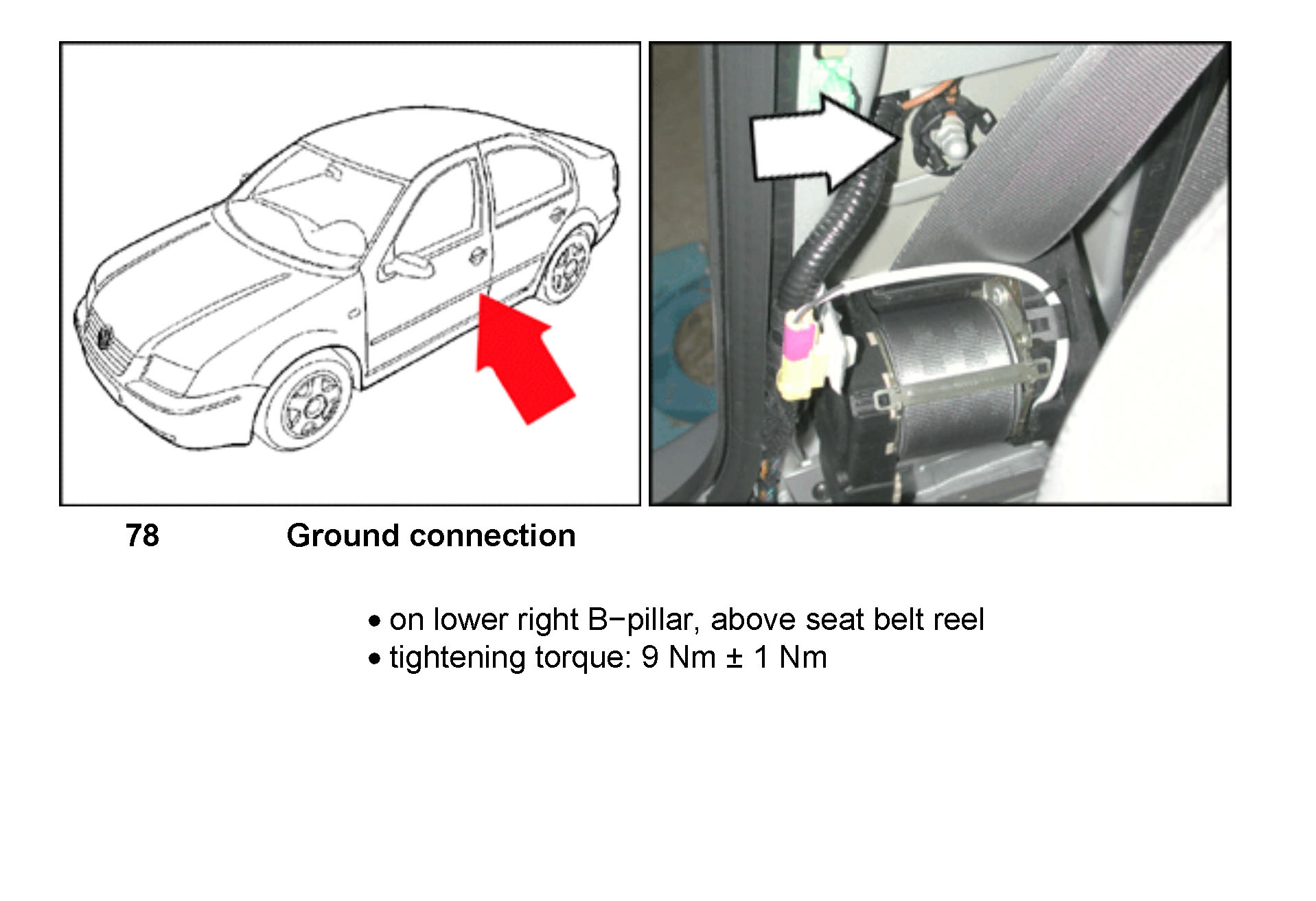 78 Ground connection

• on lower right B−pillar, above seat belt reel
• tightening torque: 9 Nm ± 1 Nm