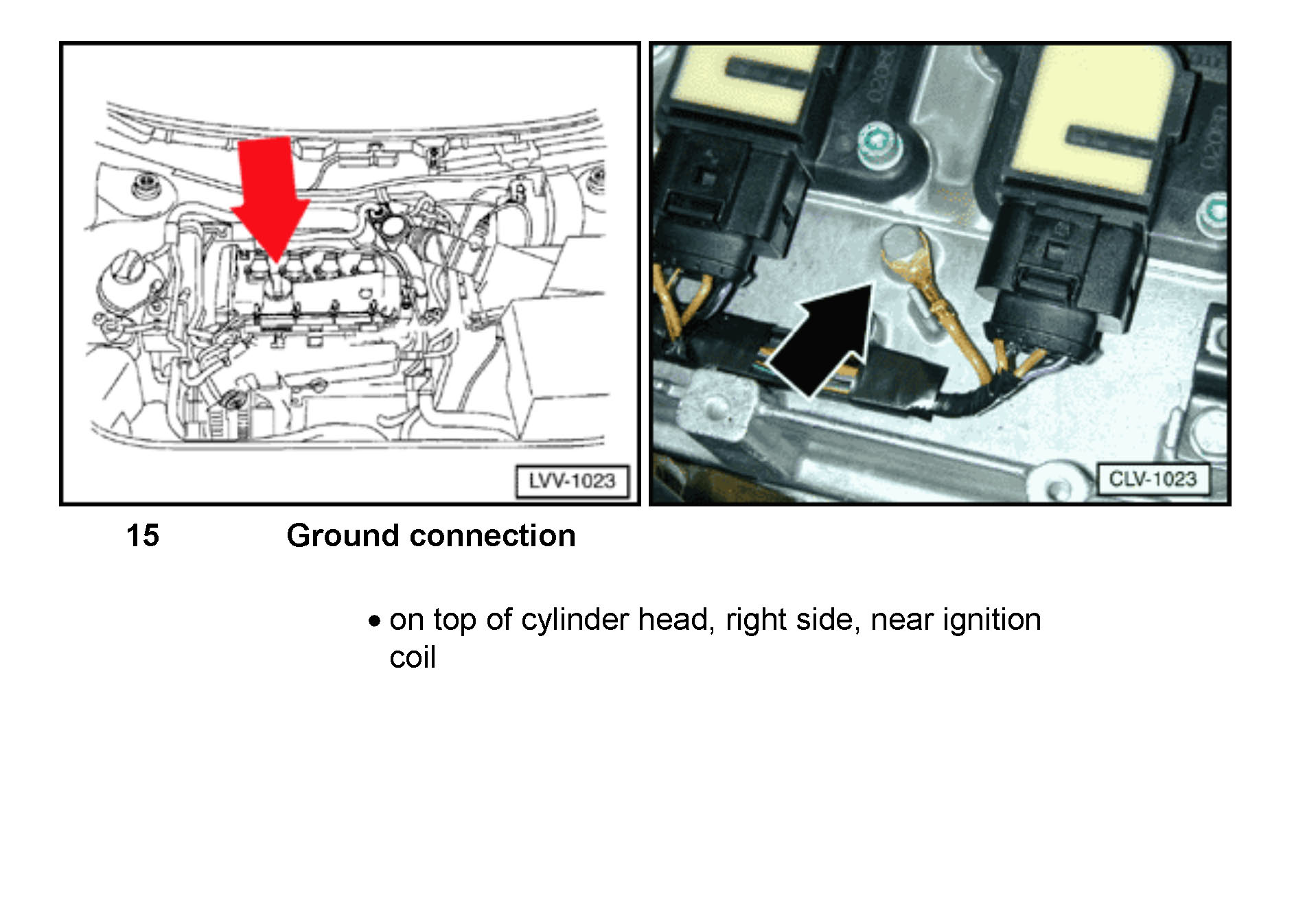 LVV-1023

CLV-1023

15 Ground connection

• on top of cylinder head, right side, near ignition coil