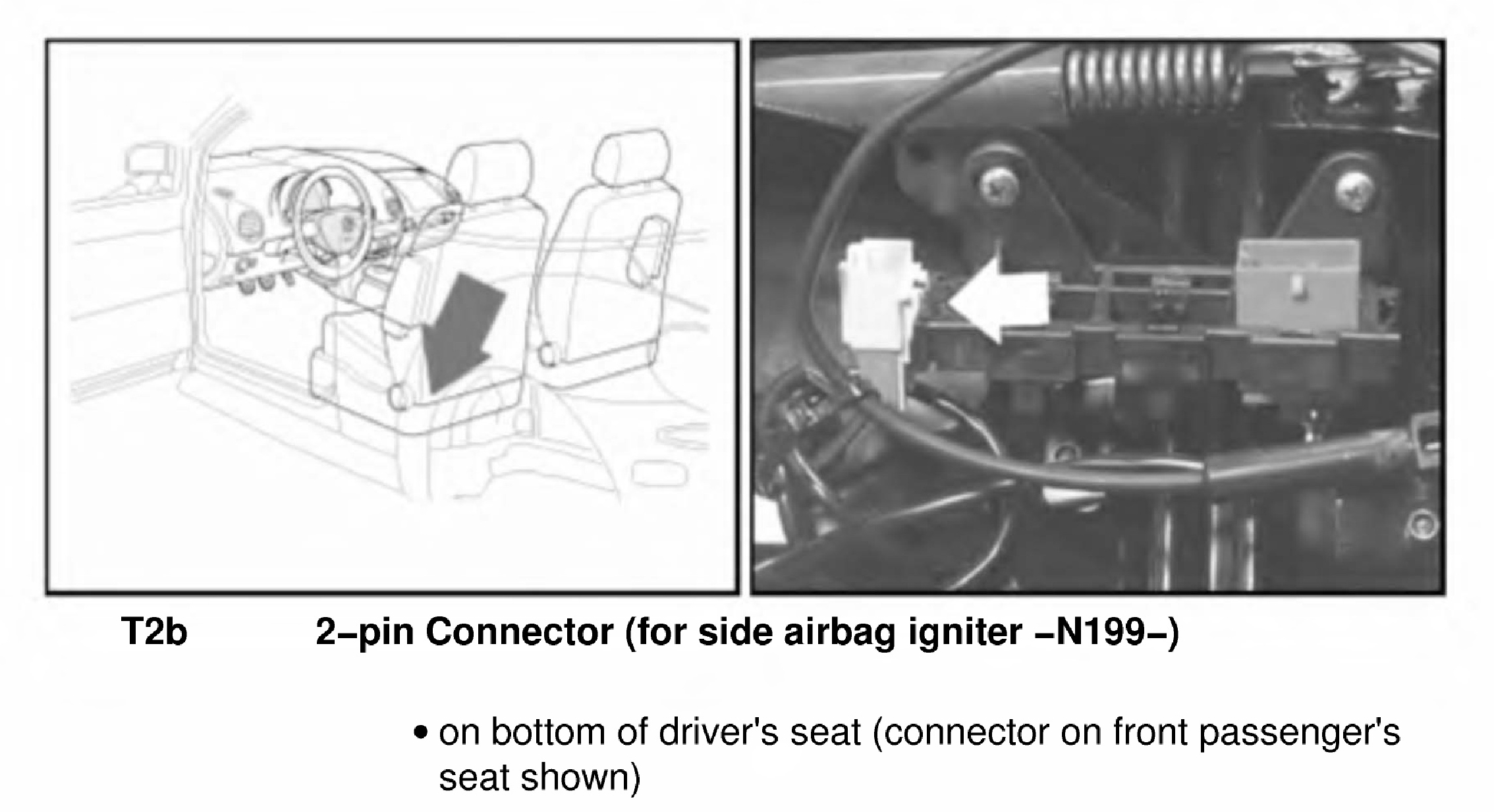 T2b 2–pin Connector (for side airbag igniter –N199–)

• on bottom of driver's seat (connector on front passenger's seat shown)