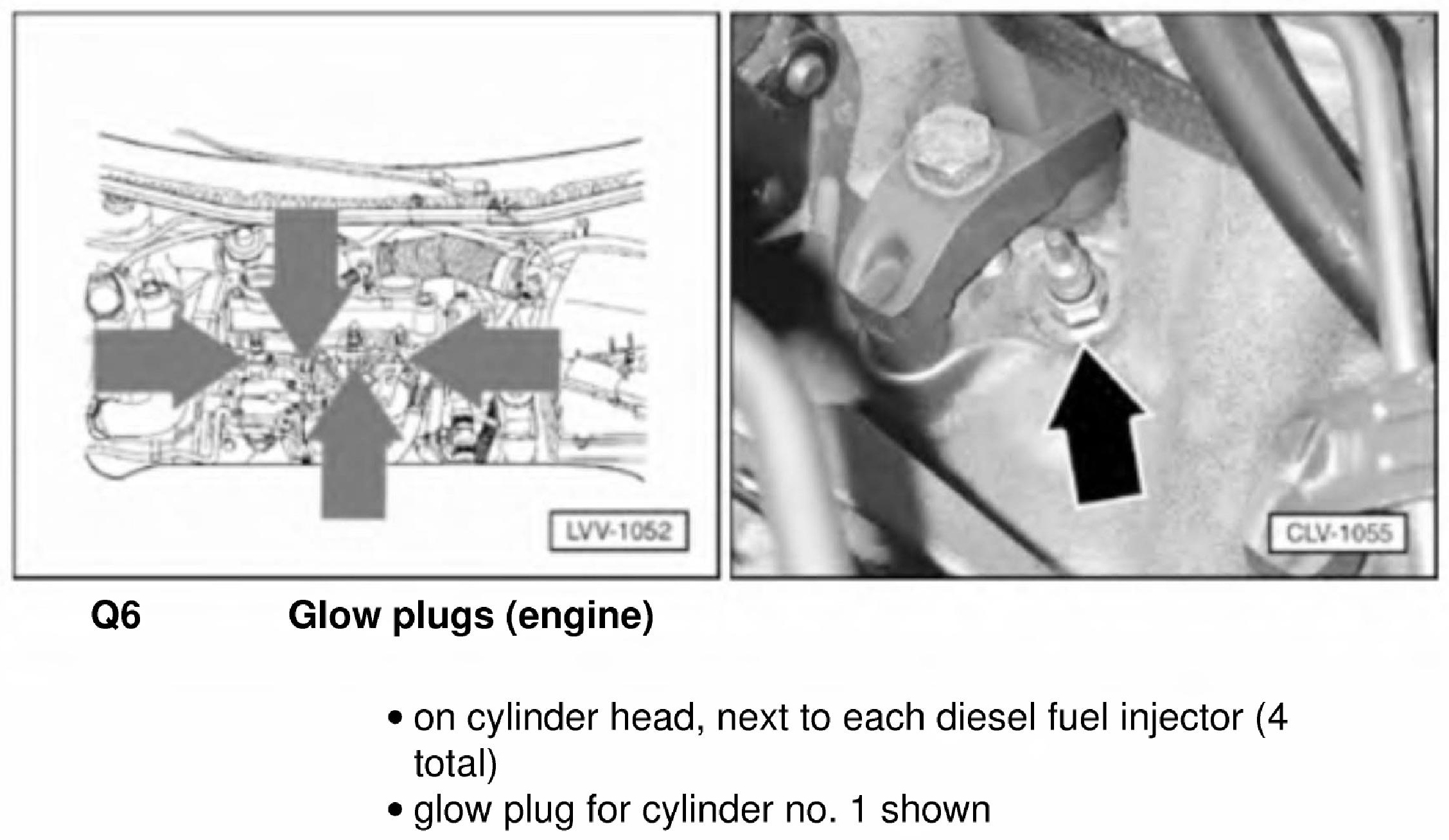 LVV-1052

CLV-1055

Q6 Glow plugs (engine)

• on cylinder head, next to each diesel fuel injector (4 total)
• glow plug for cylinder no. 1 shown