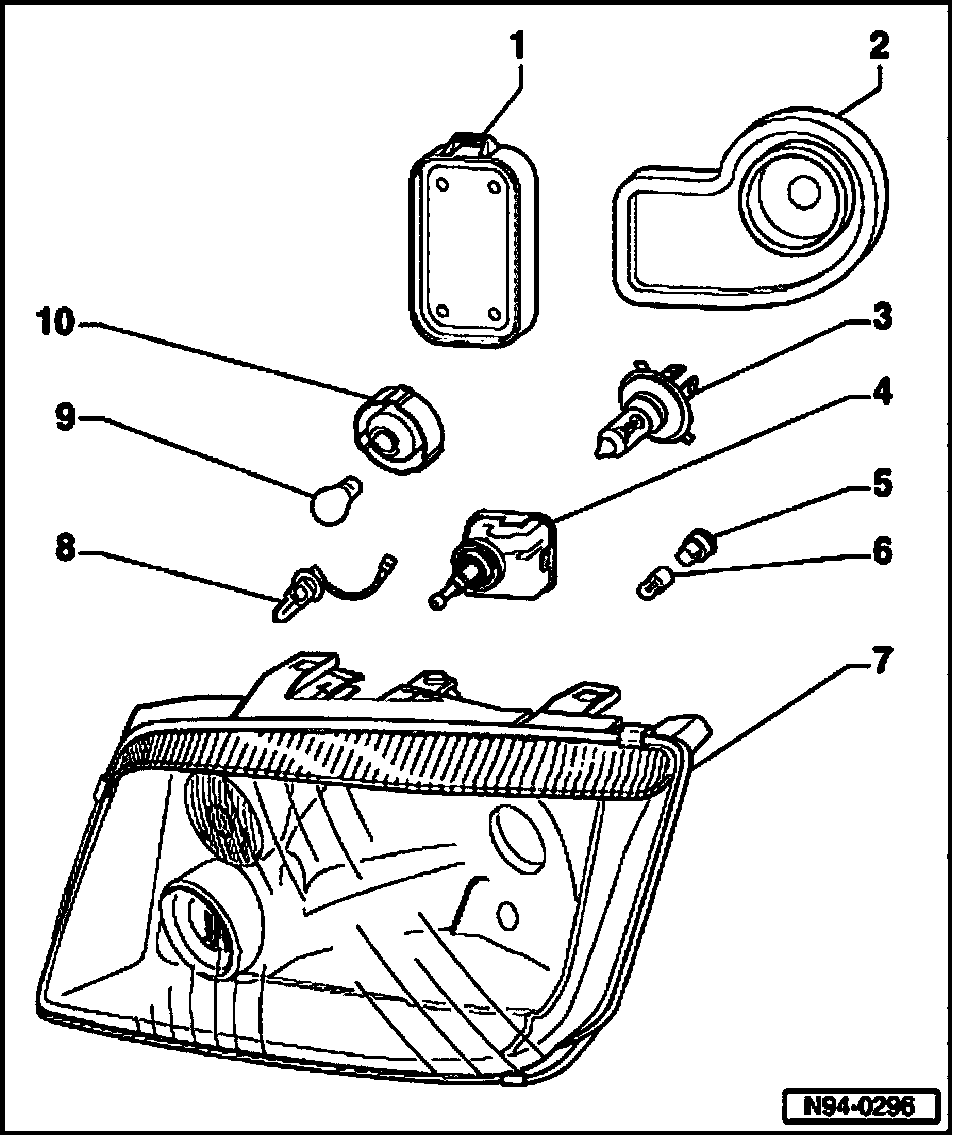 1
2
10
3
9
4
5
8
6
7
N94-0296