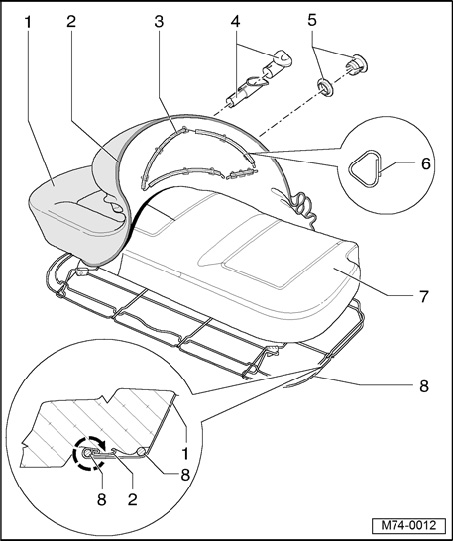 1
2
3
4
5
6
7
8
1
8
8
2
M74-0012