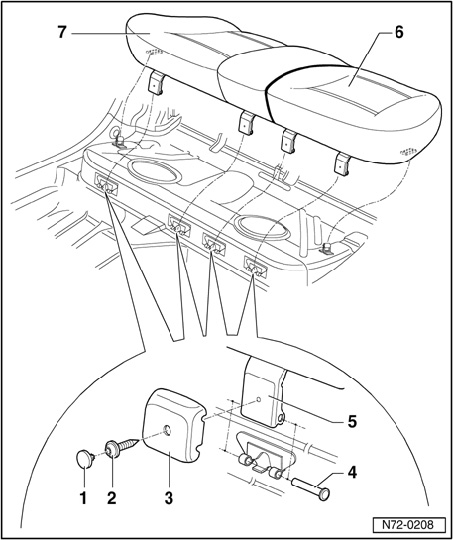 7
6
5
4
1
2
3
N72-0208