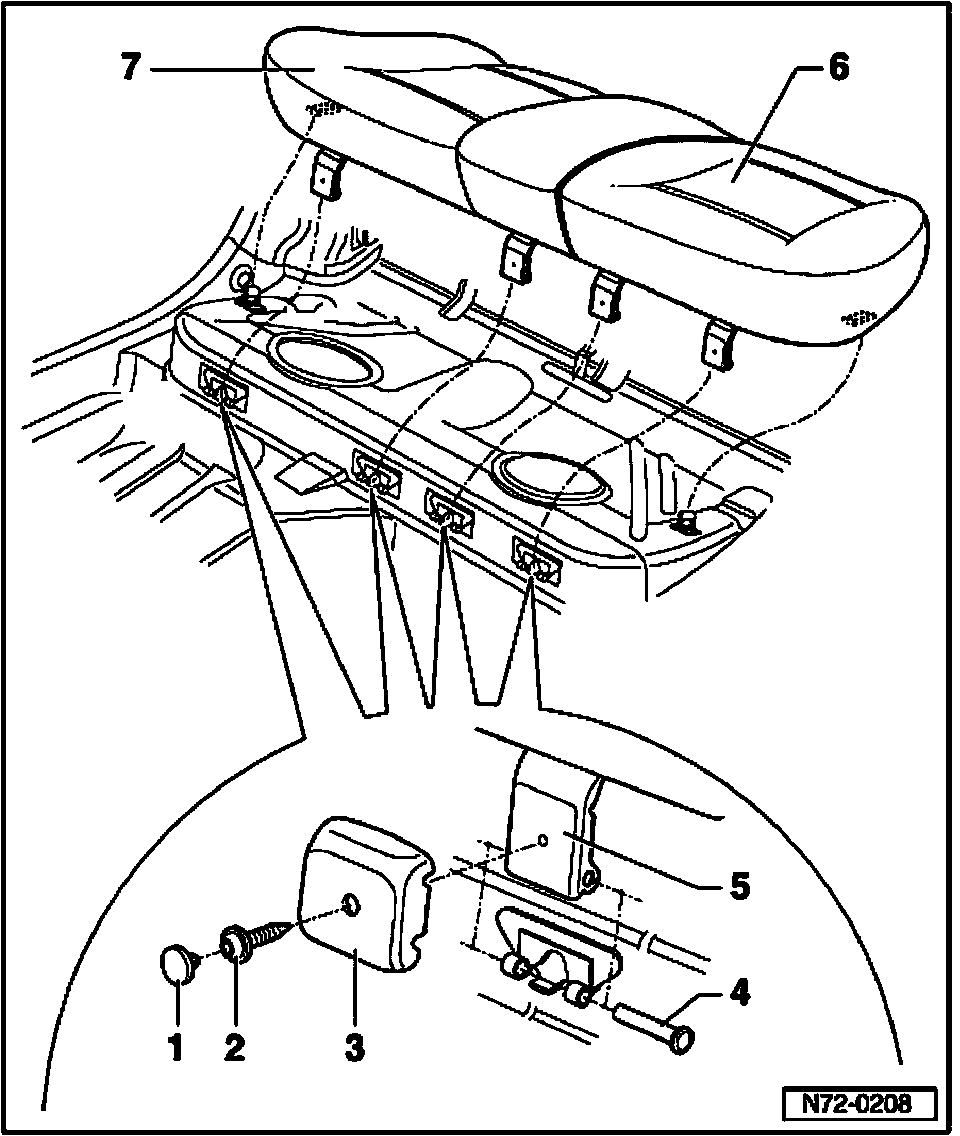 7
6
5
4
1
2
3
N72-0208