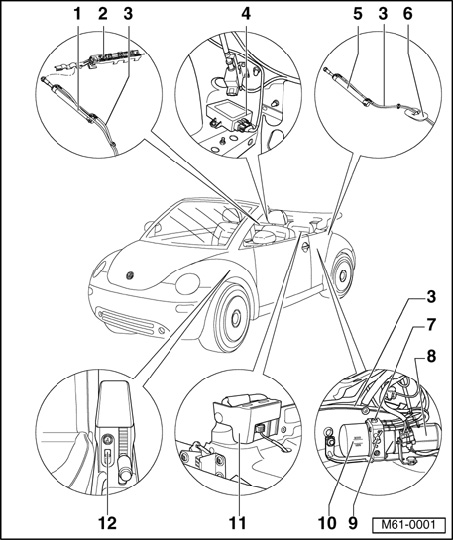 1 2 3 4 5 3 6

3
7
8

12 11 10 9 M61-0001