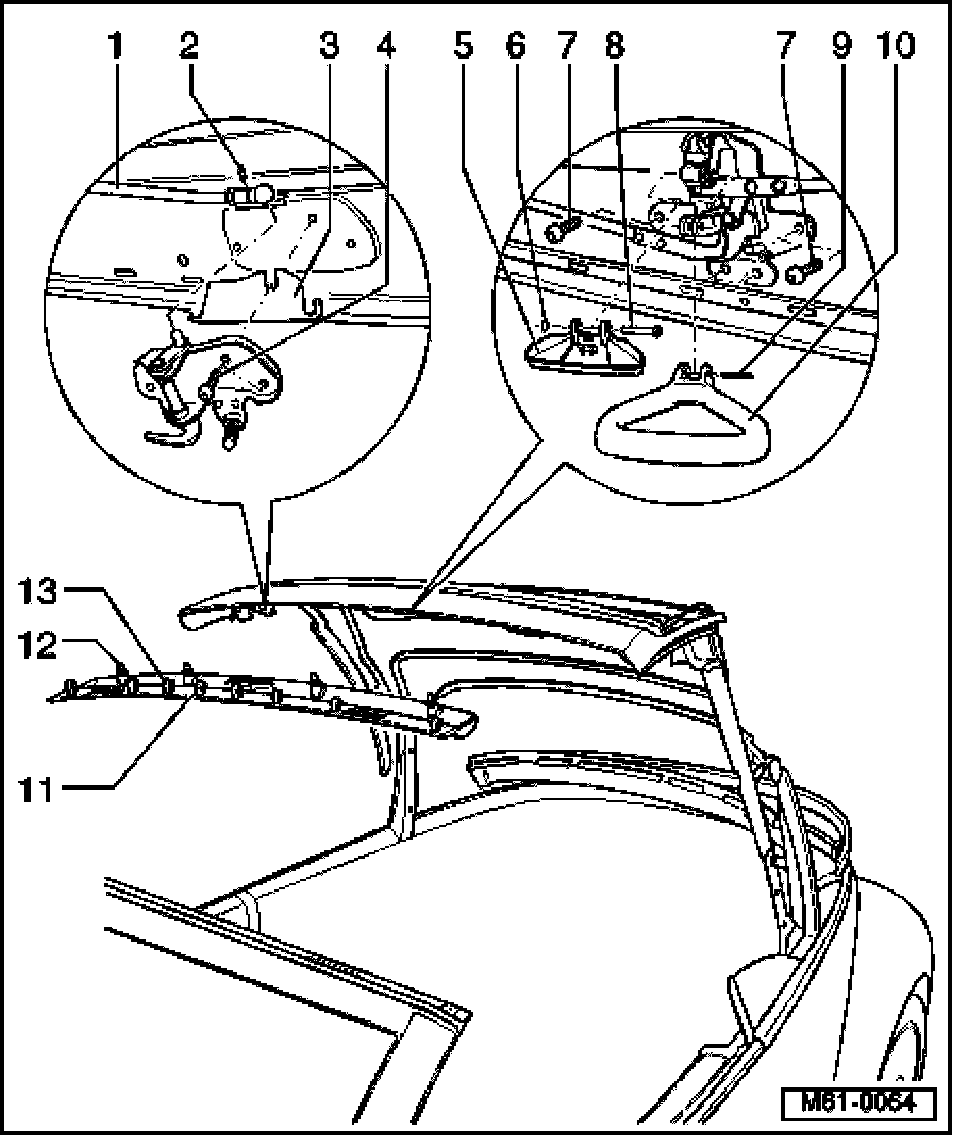 1 2 3 4 5 6 7 8 7 9 10

13
12
11

M61-0064