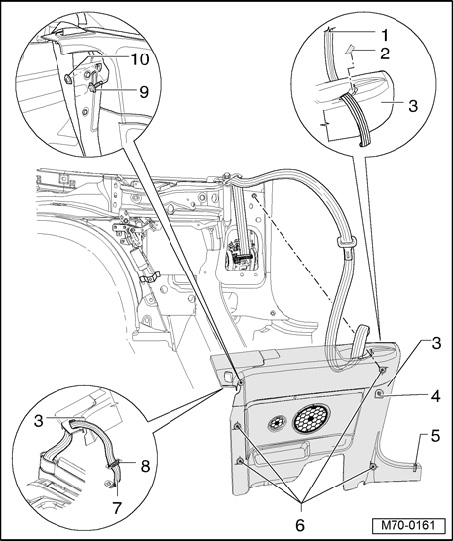 10
9
1
2
3
3
4
5
3
8
7
6
M70-0161