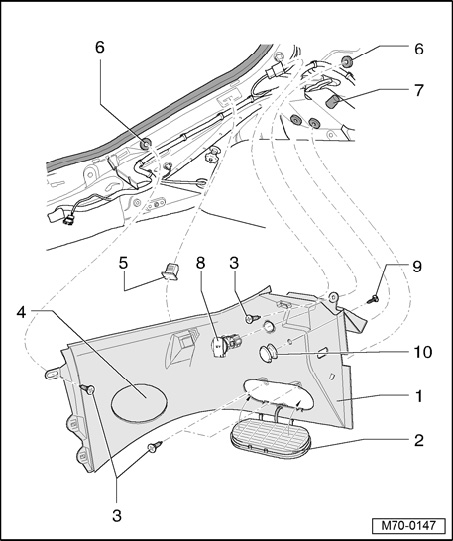 6
6
7
5
8
3
9
4
10
1
2
3
M70-0147