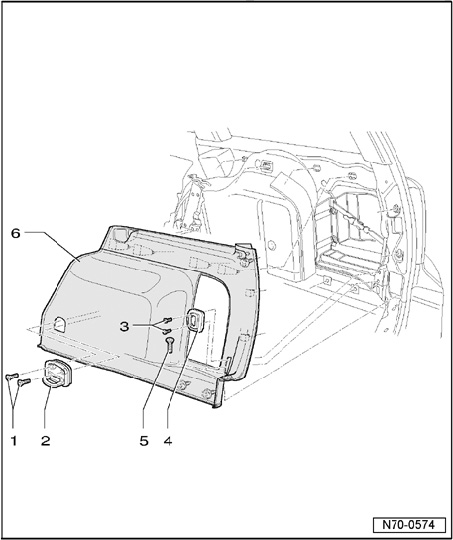 6
3
1
2
5
4
N70-0574