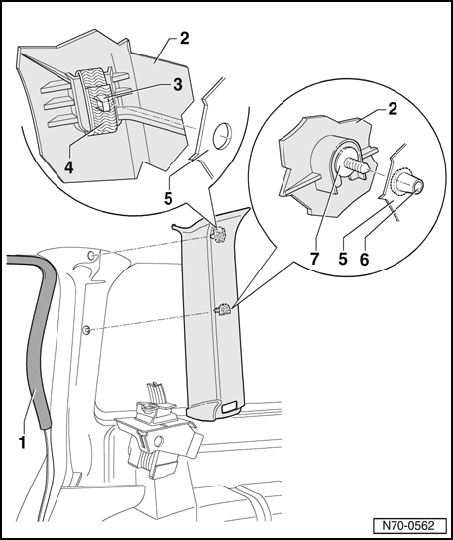 2
3
4
5
2
7
5
6
1
N70-0562