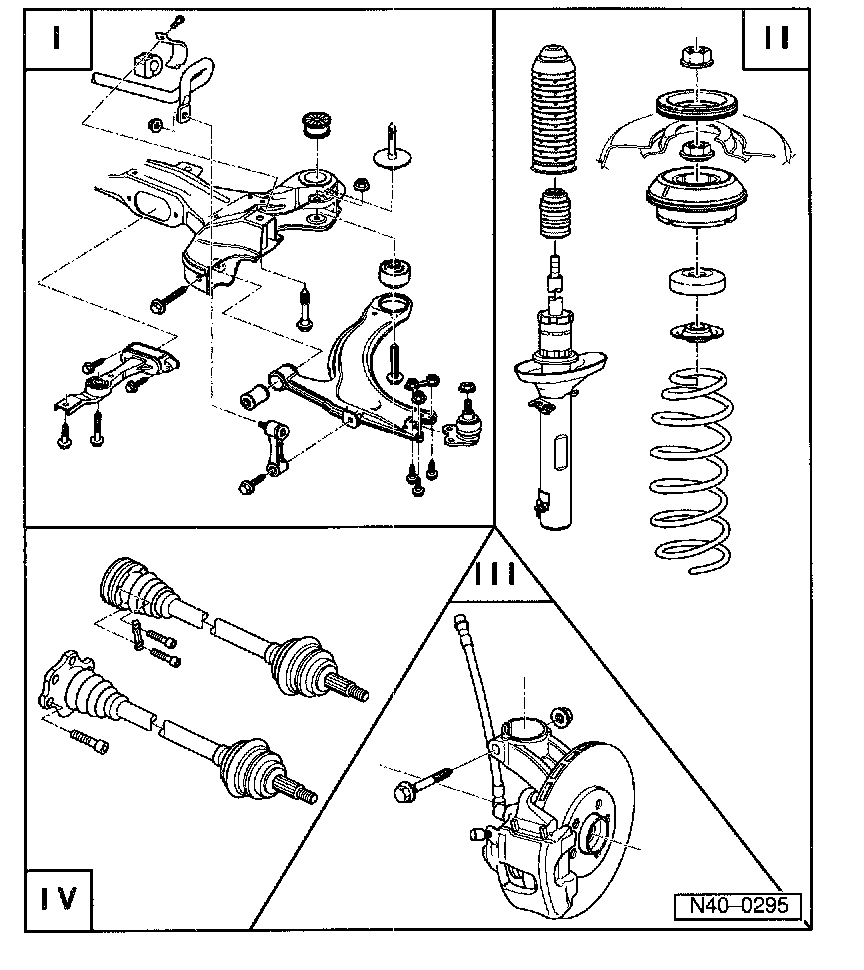 I

II

III

IV

N40–0295