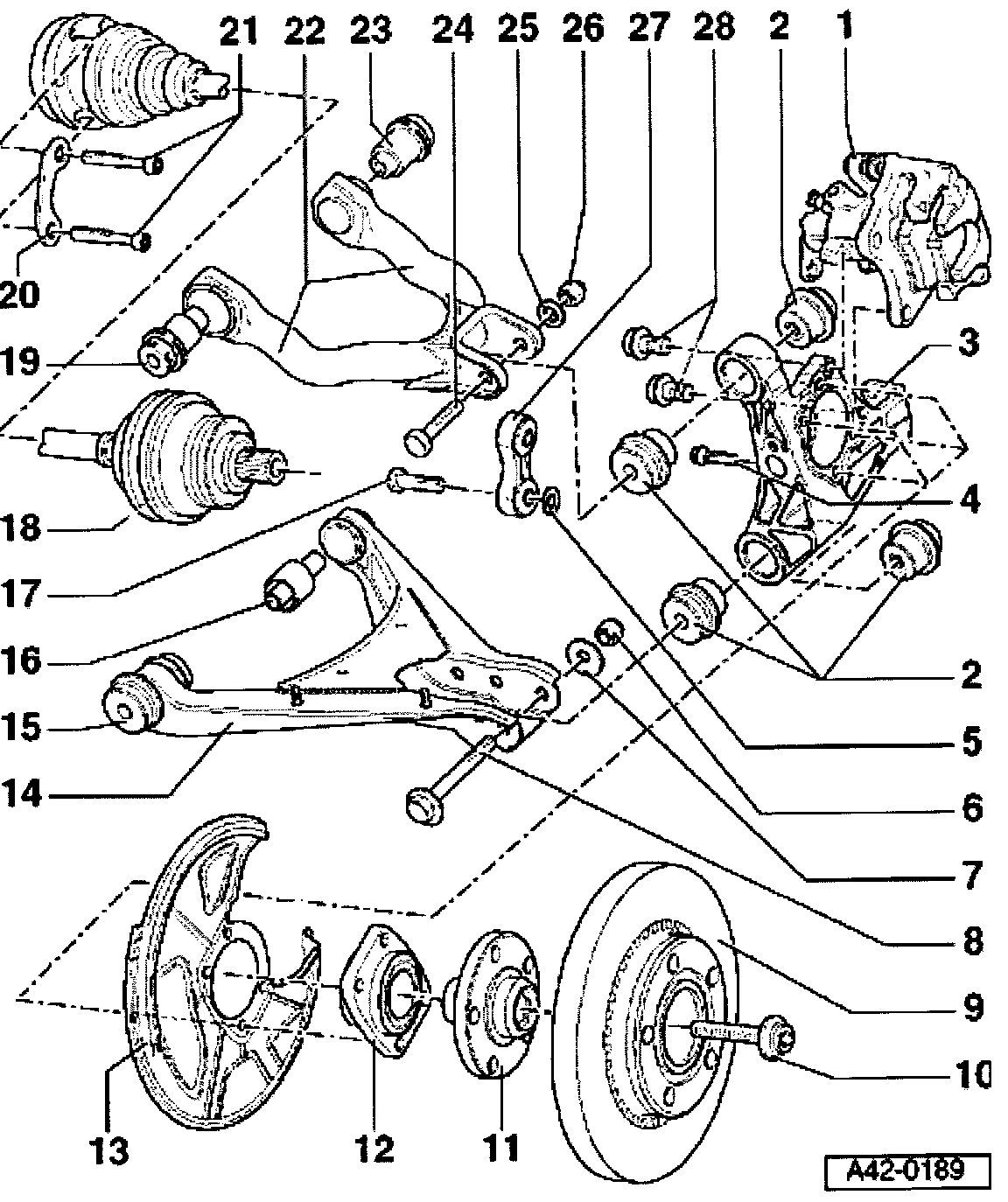 21 22 23 24 25 26 27 28 2 1

20

19

3

18

4

17

16

2

15

5

14

6

7

8

9

10

13 12 11

A42-0189