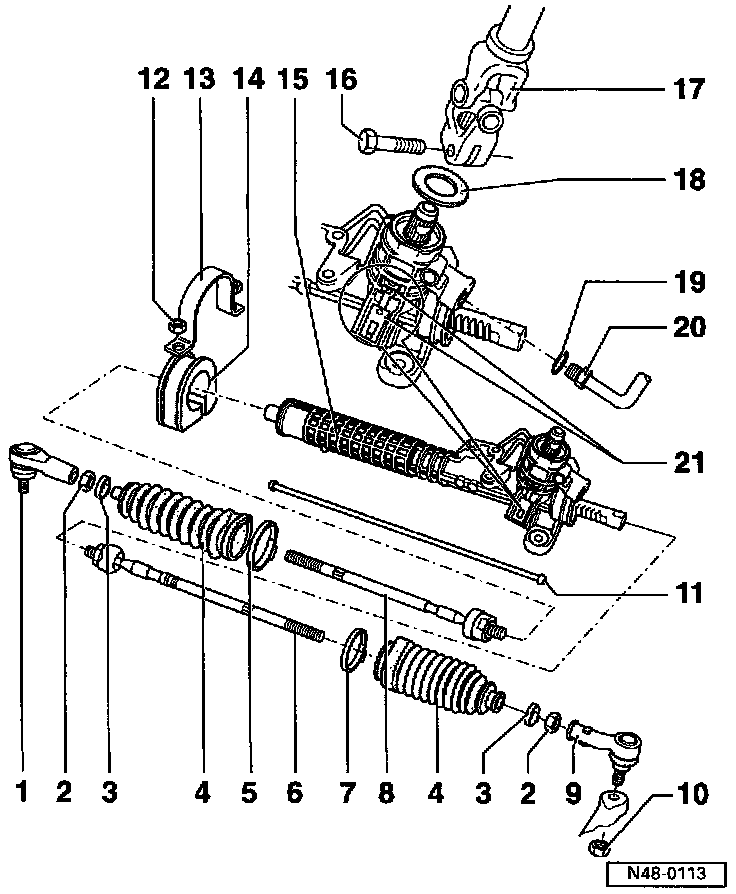 12 13 14 15 16

17

18

19

20

21

11

1 2 3 4 5 6 7 8 4 3 2 9 10

N48-0113