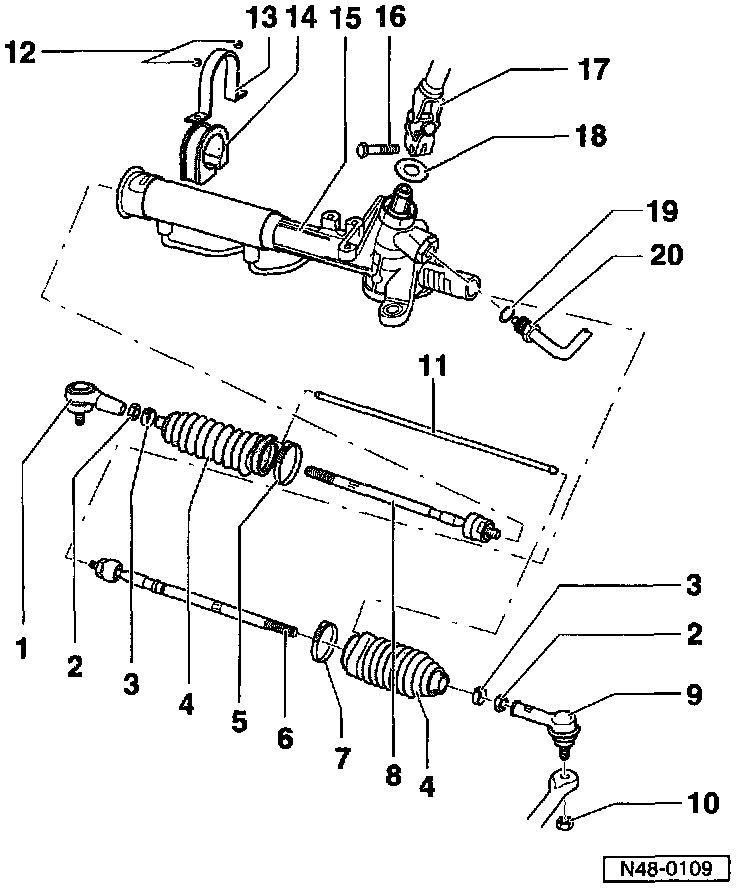 12
13
14
15
16
17
18
19
20
11
1
2
3
4
5
6
7
8
4
3
2
9
10
N48-0109