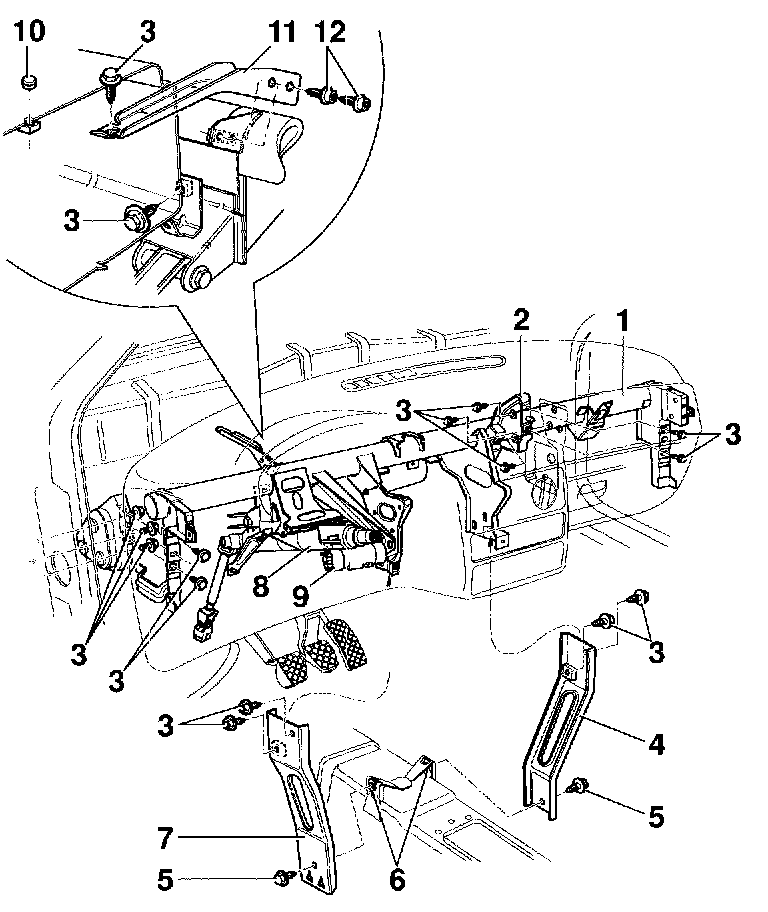 10
3
11
12
3
2
1
3
3
8
9
3
3
3
3
4
5
7
5
6