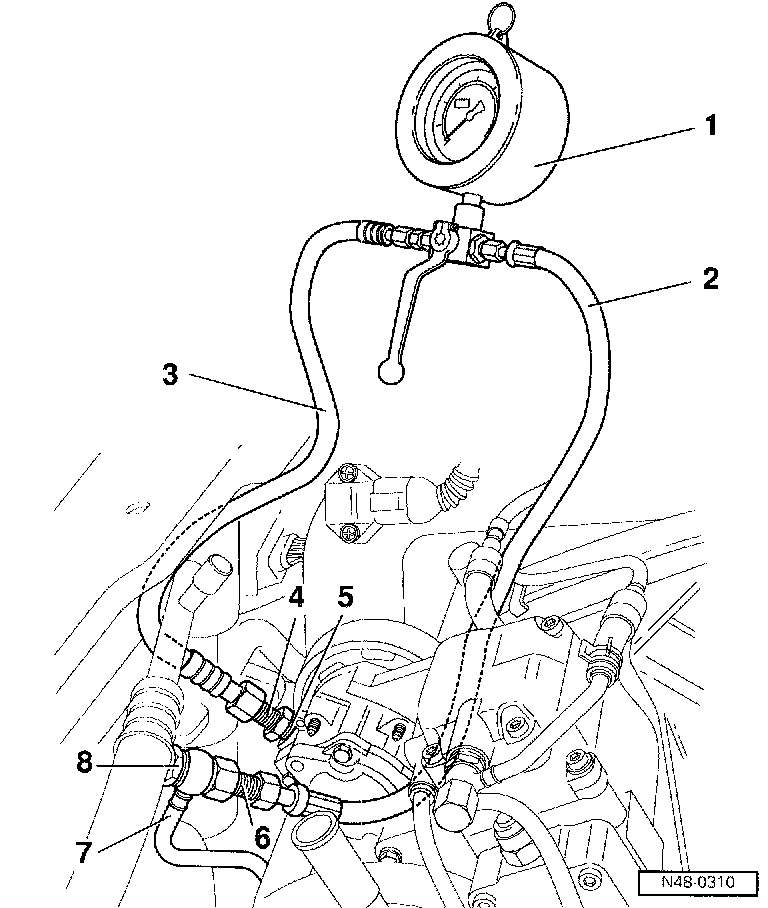 1
2
3
4
5
8
7
6
N48-0310