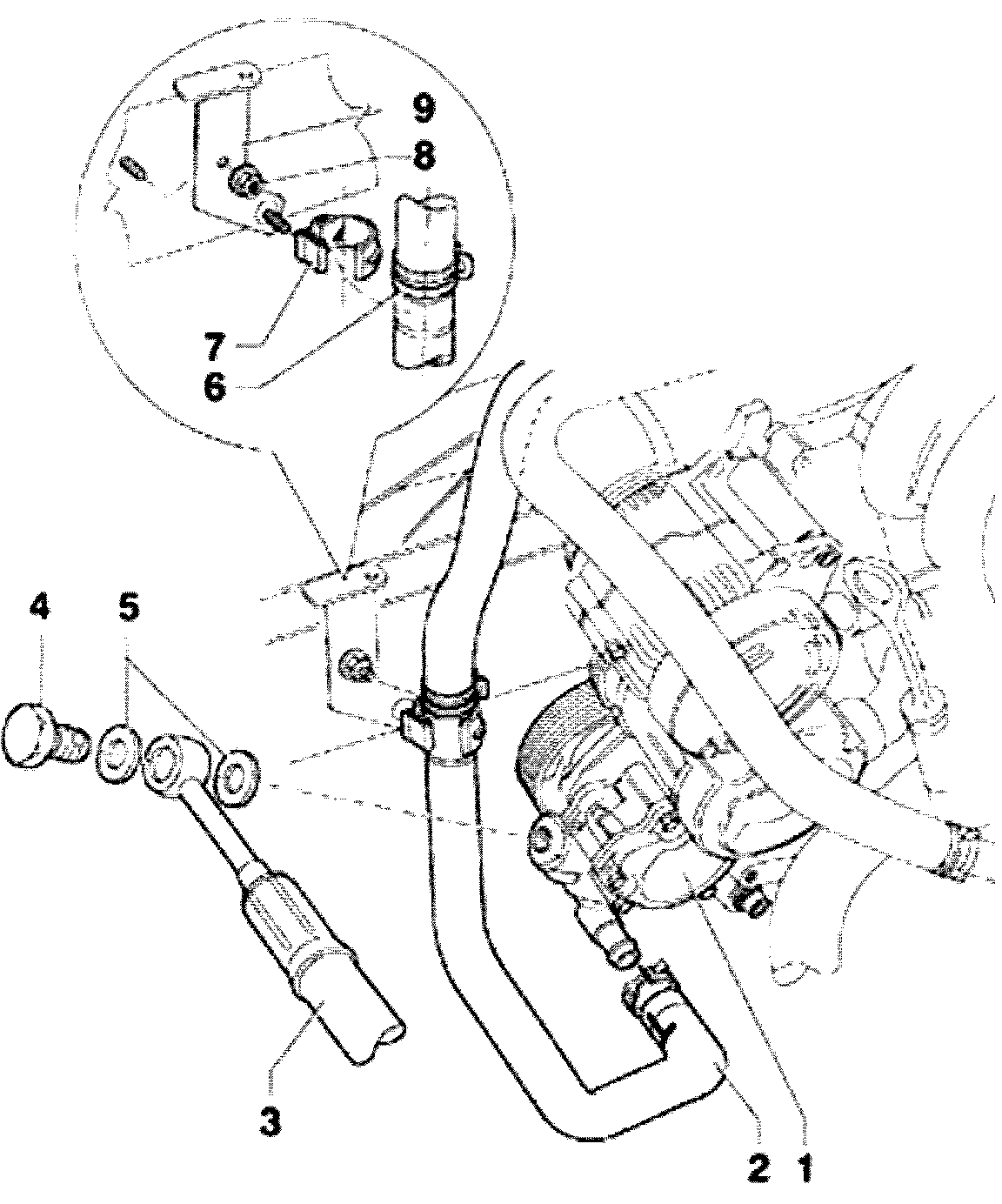 9
8
7
6
4
5
3
2
1