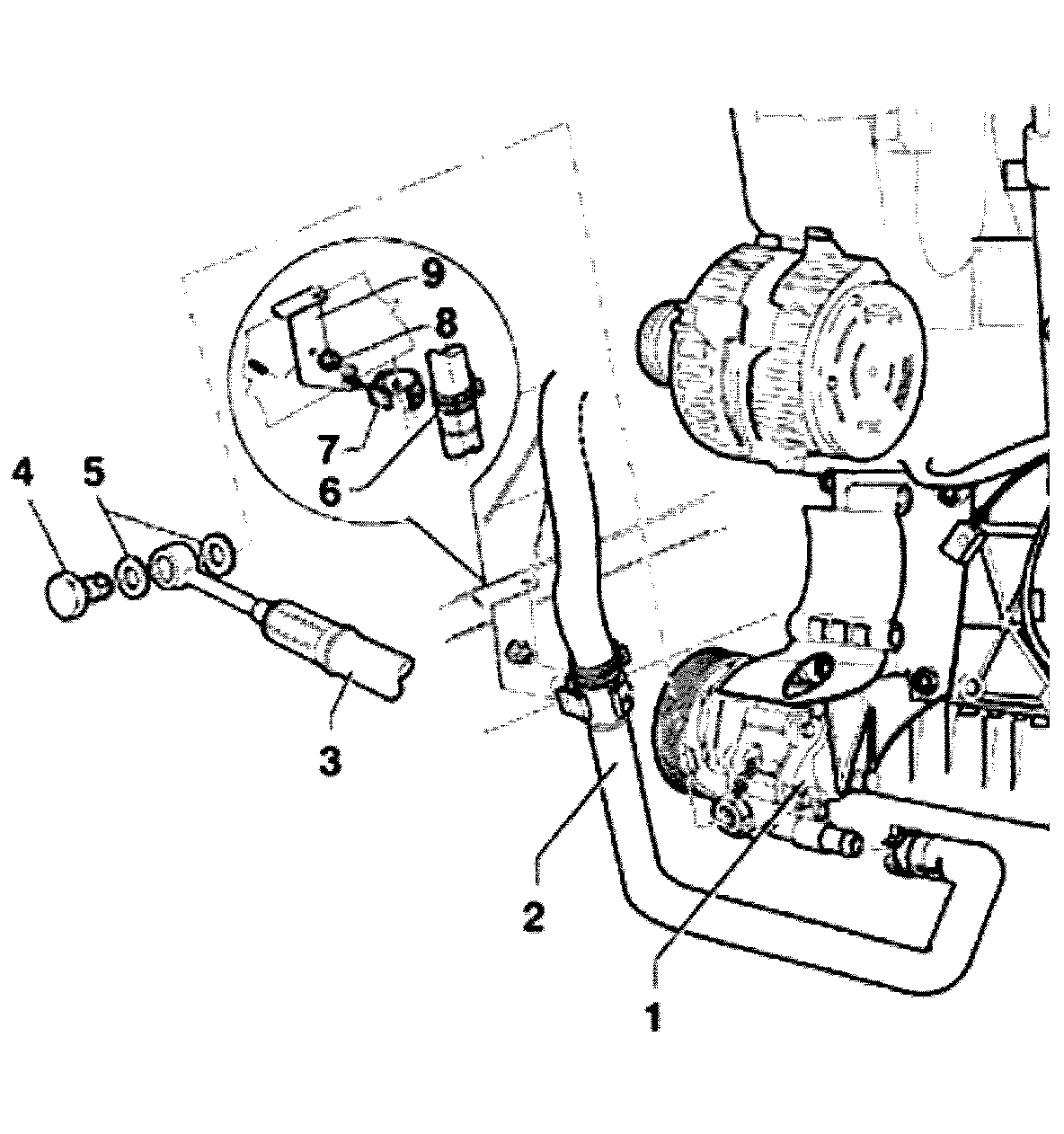 9
8
7
6
4
5
3
2
1