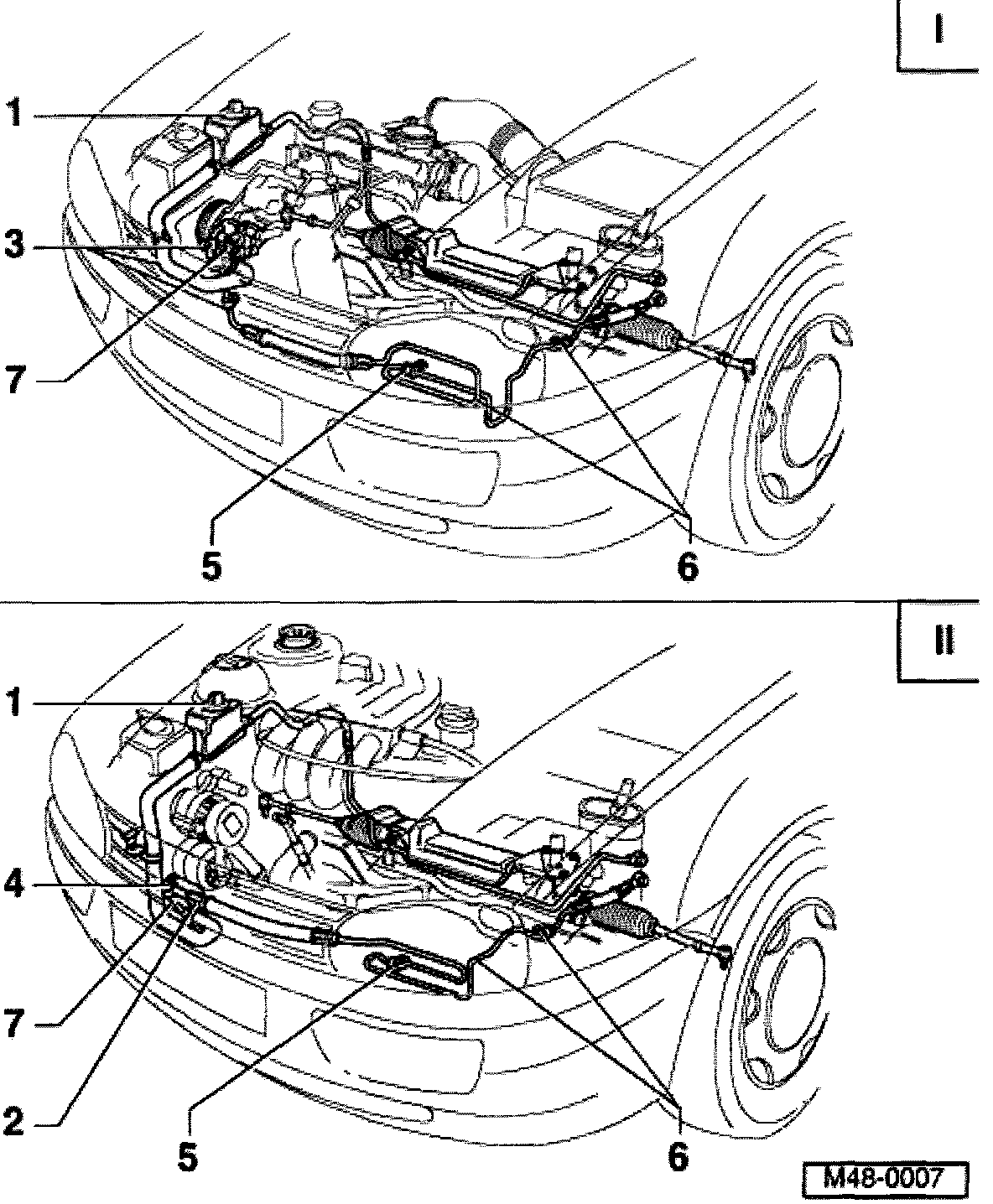 I
1
3
7
5
6
II
1
4
7
2
5
6
M48-0007