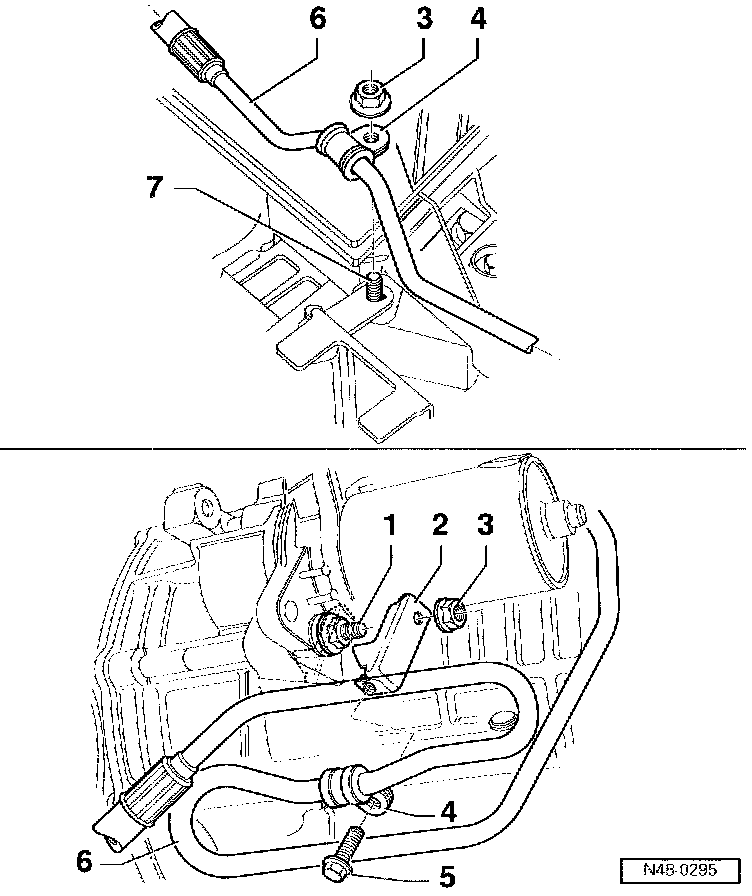 6
3
4
7

1
2
3
4
6
5
N48-0295