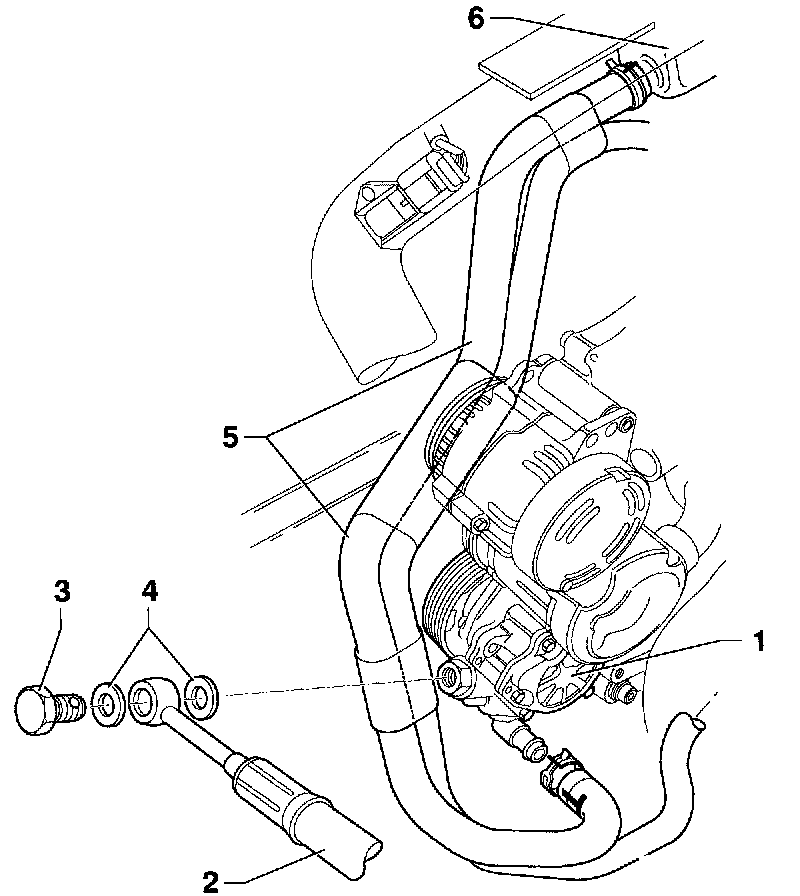 6
5
3
4
1
2