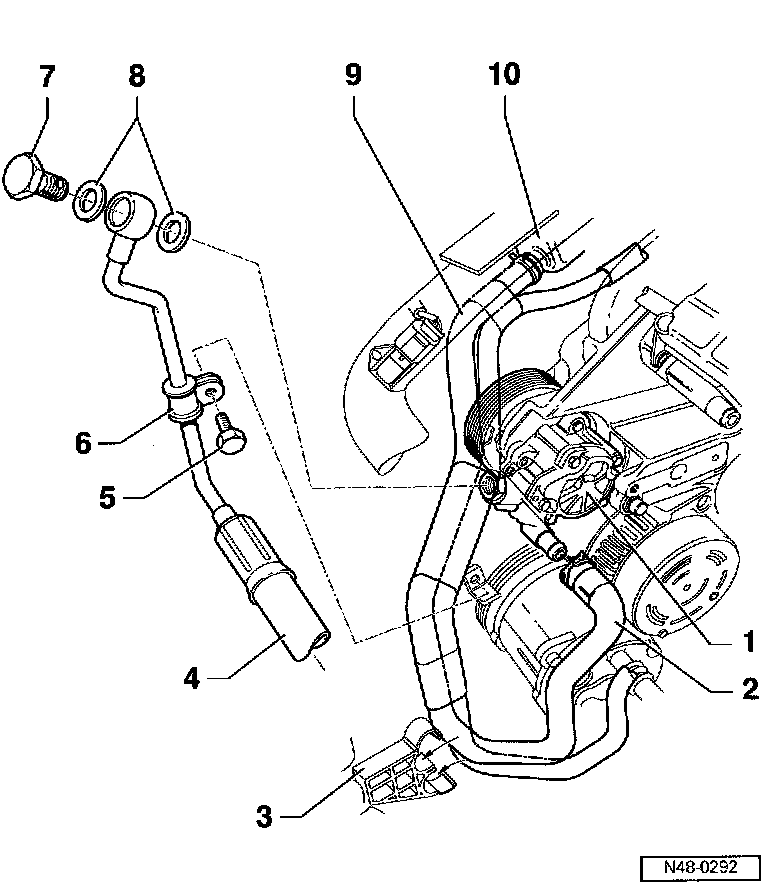 7
8
9
10
6
5
4
1
2
3
N48-0292