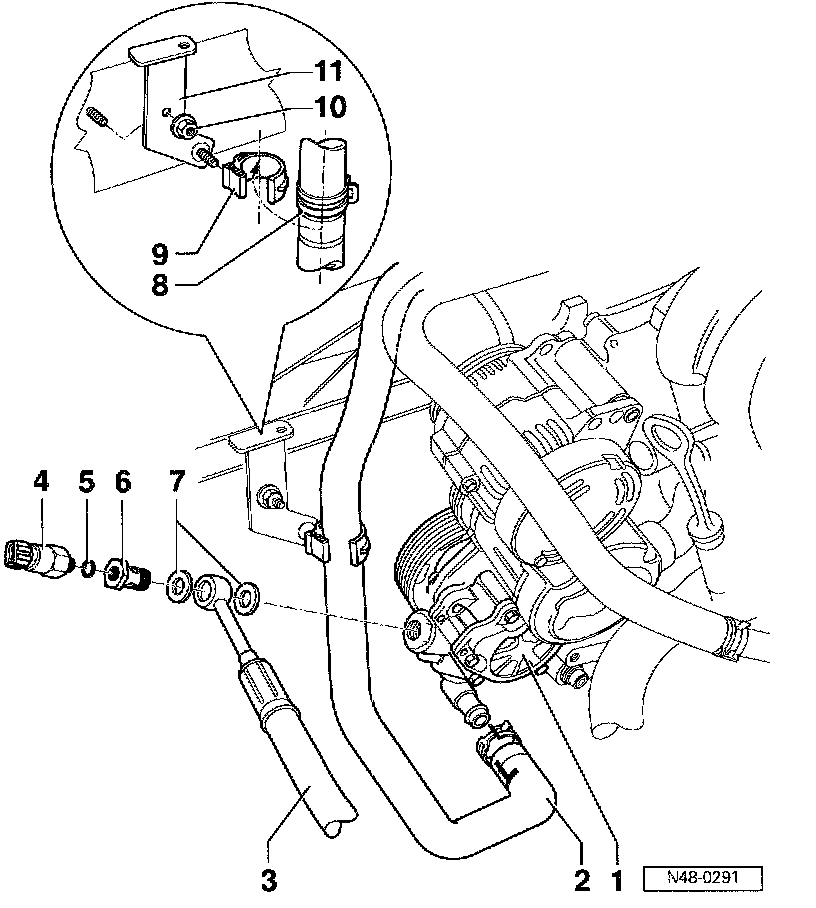 11
10
9
8
4
5
6
7
3
2
1
N48-0291