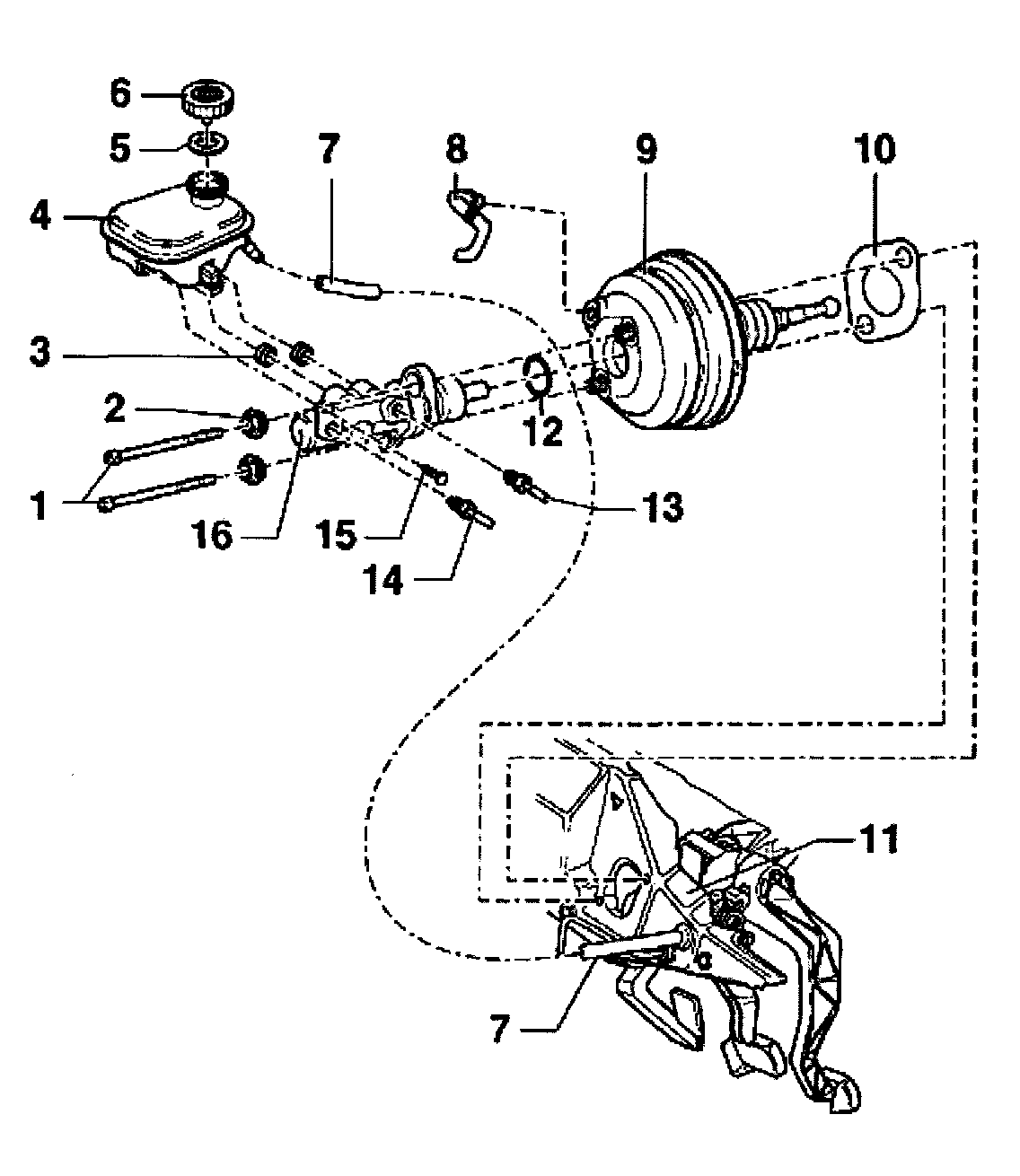 6
5
7
8
9
10
4
3
2
12
1
16
15
13
14
11
7