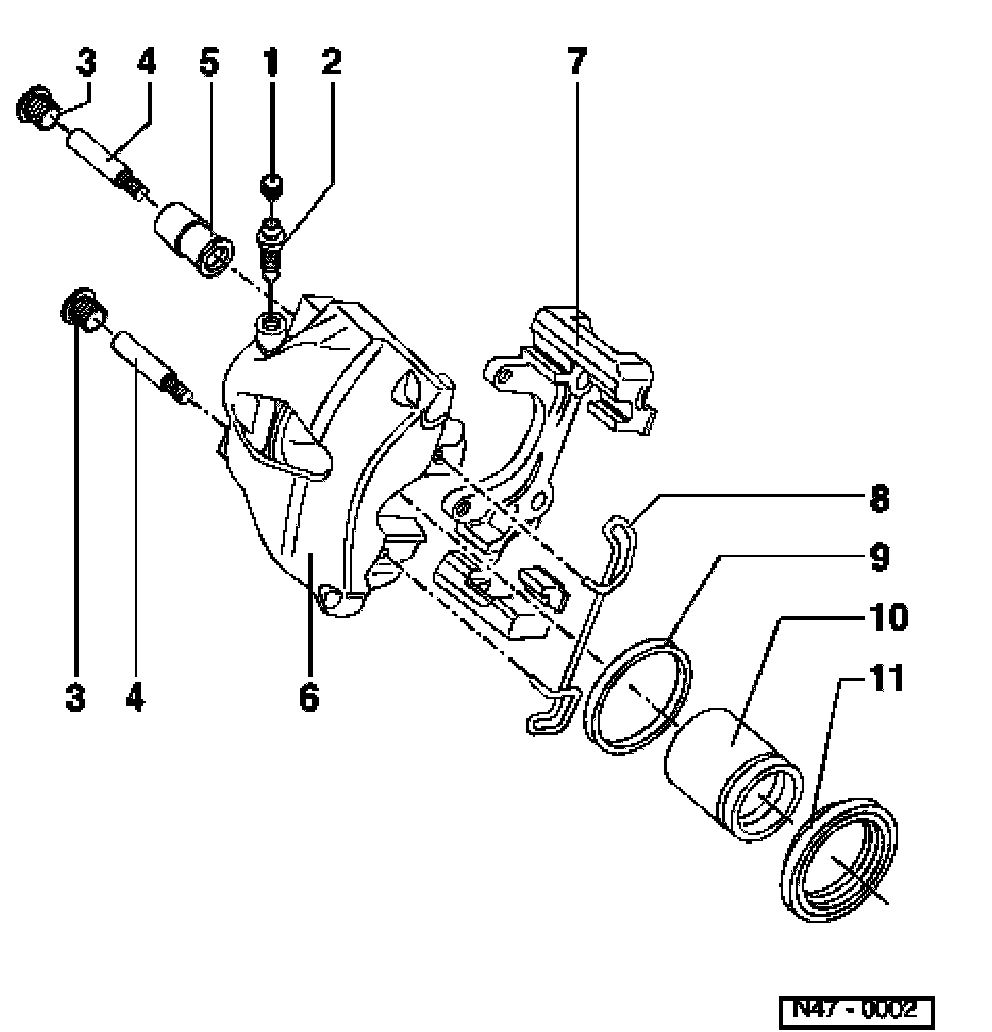 3 4 5 1 2 7

8
9
10
11

3 4 6

N47 - 0002