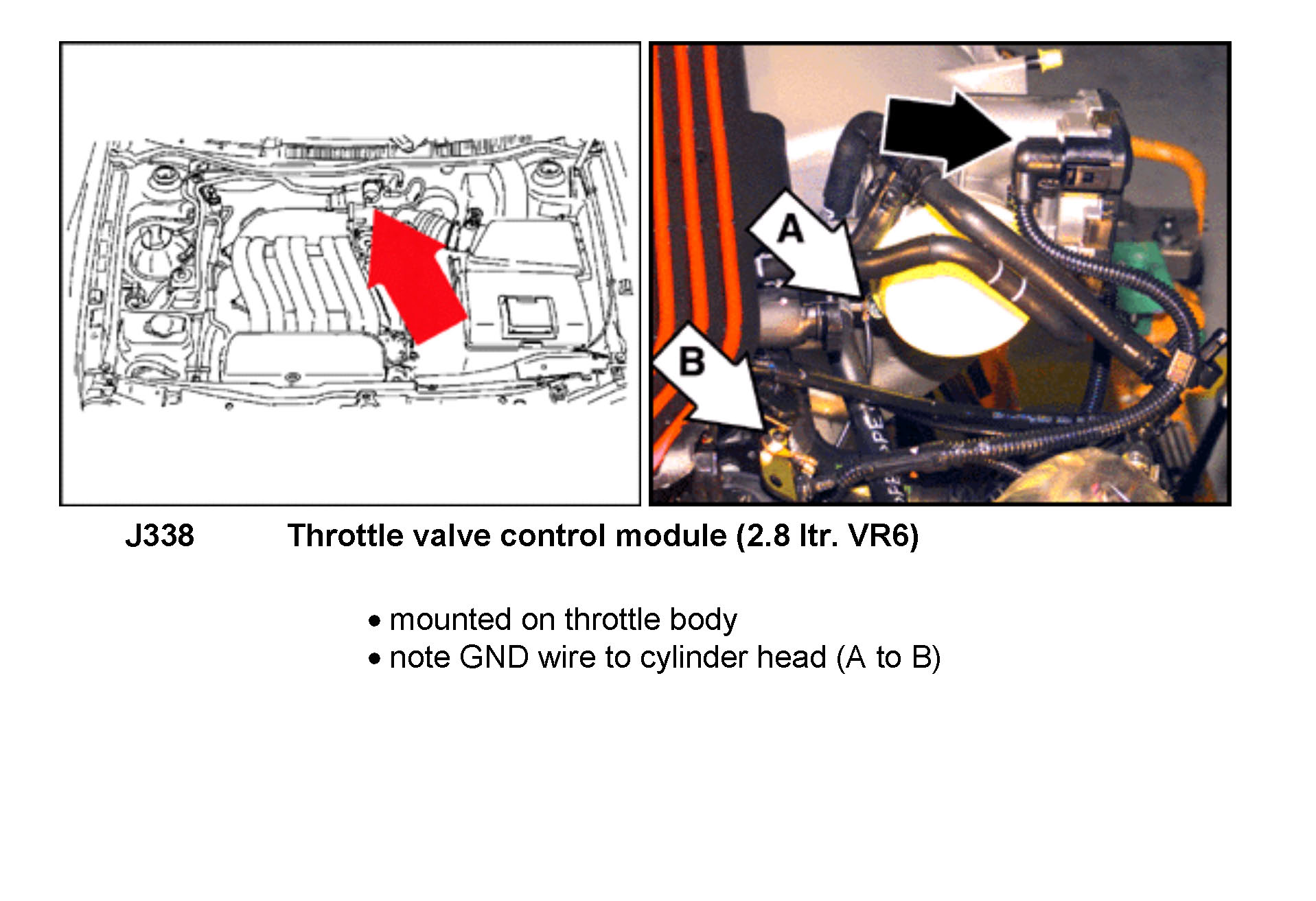 A

B

J338 Throttle valve control module (2.8 ltr. VR6)

• mounted on throttle body
• note GND wire to cylinder head (A to B)