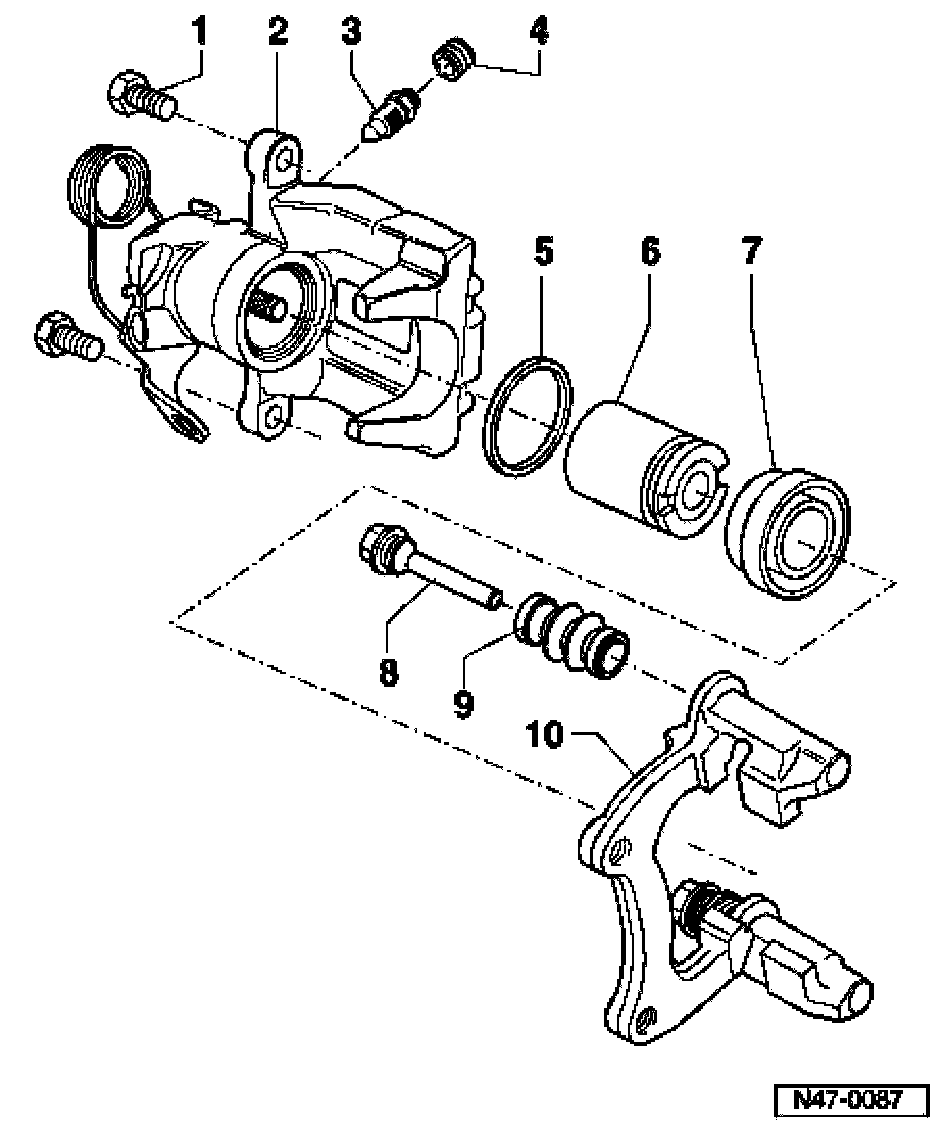 1
2
3
4
5
6
7
8
9
10
N47-0087