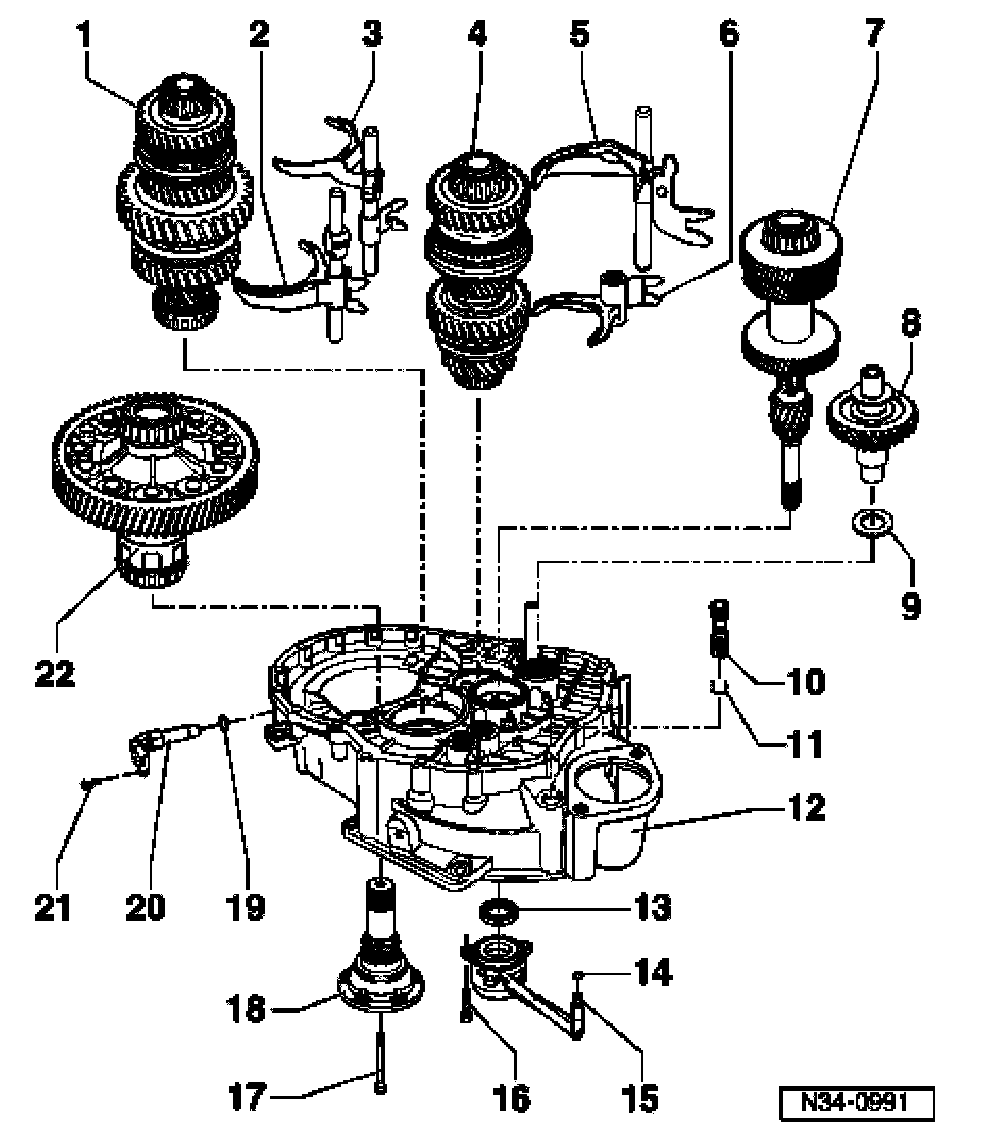 1
2
3
4
5
6
7
8
9
22
10
11
12
21
20
19
13
14
18
17
16
15
N34-0991