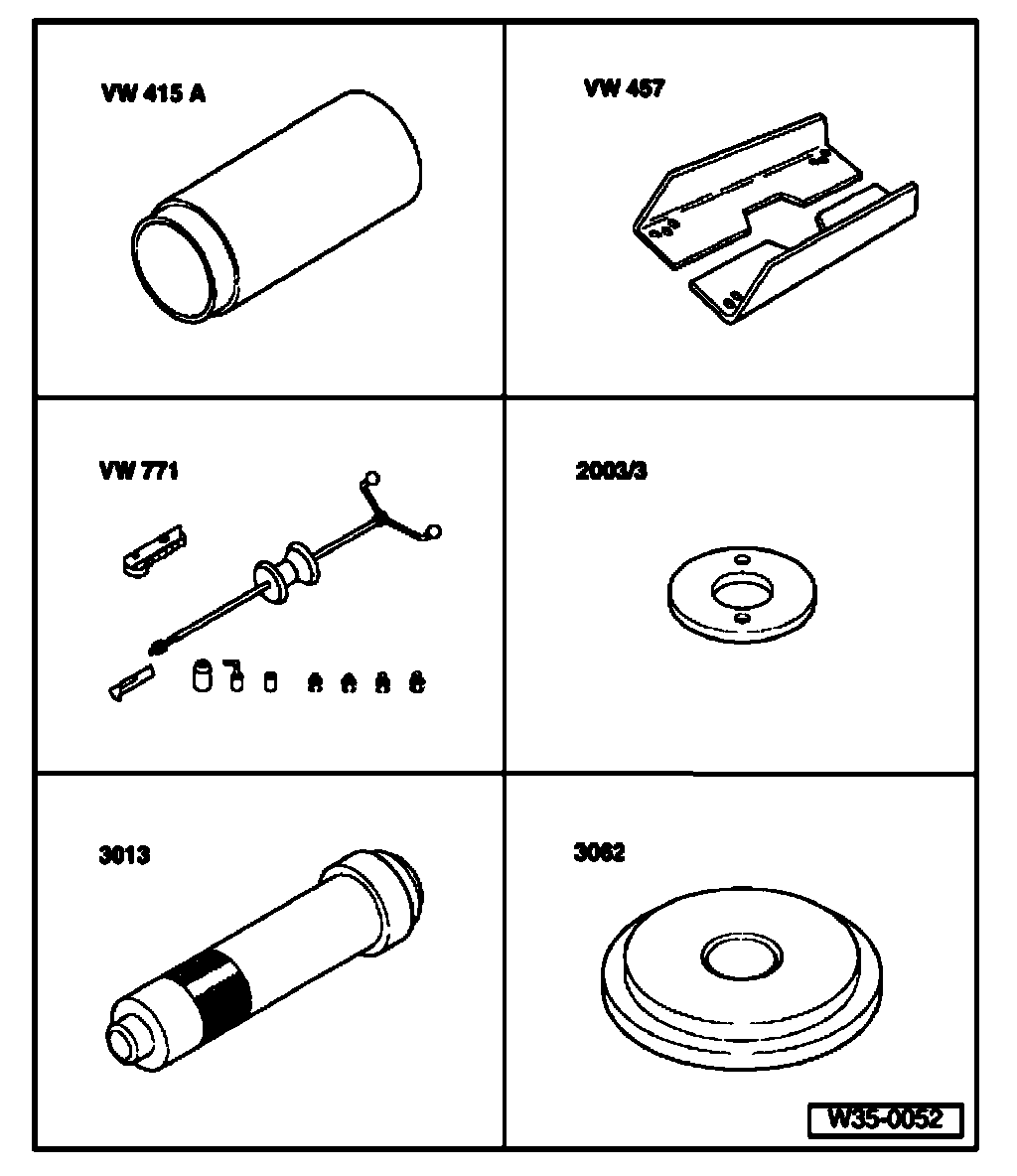 VW 415 A

VW 457

VW 771

2003/3

3013

3062

W35-0052