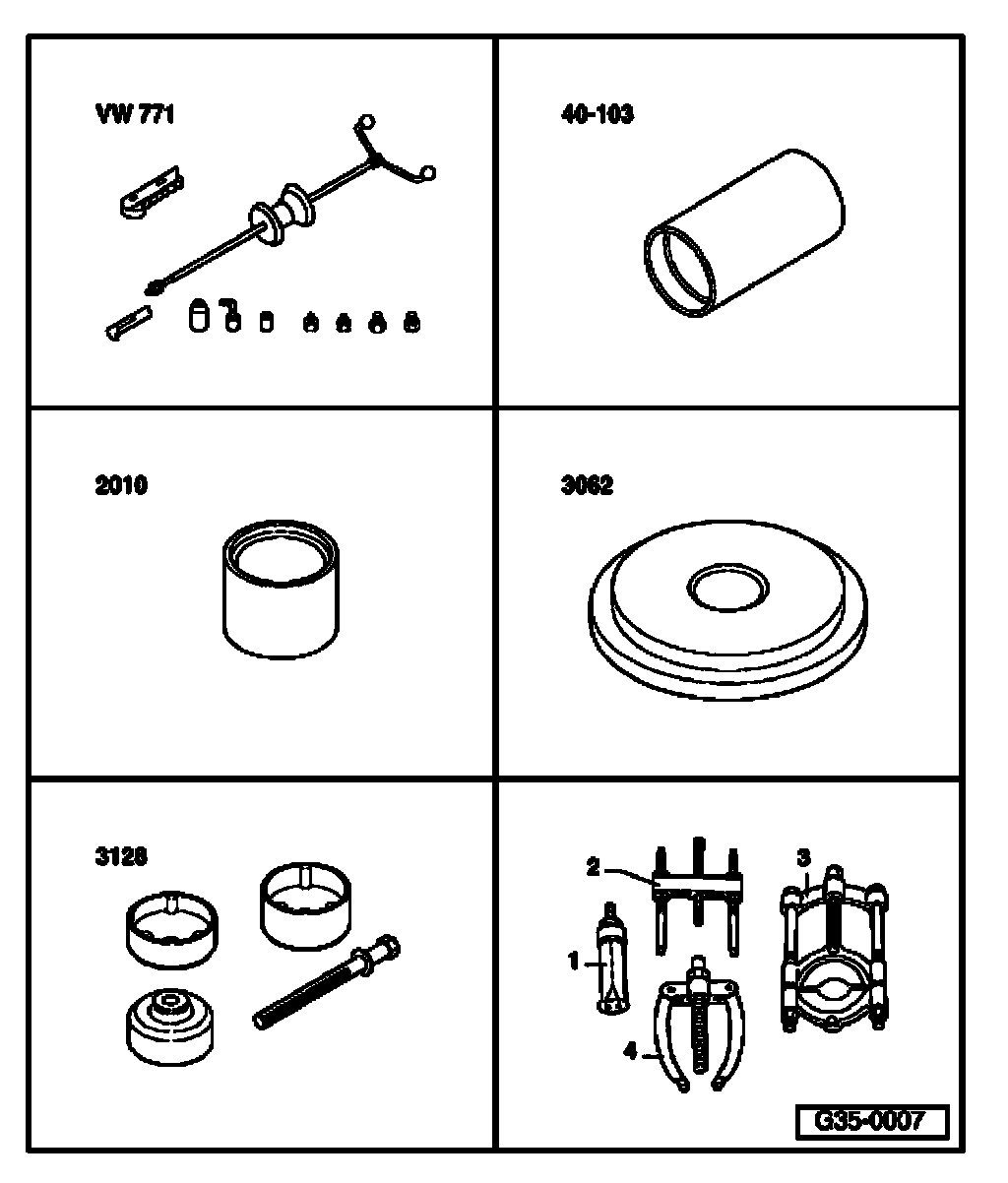 VW 771

40-103

2010

3062

3128

2

3

1

4

G35-0007