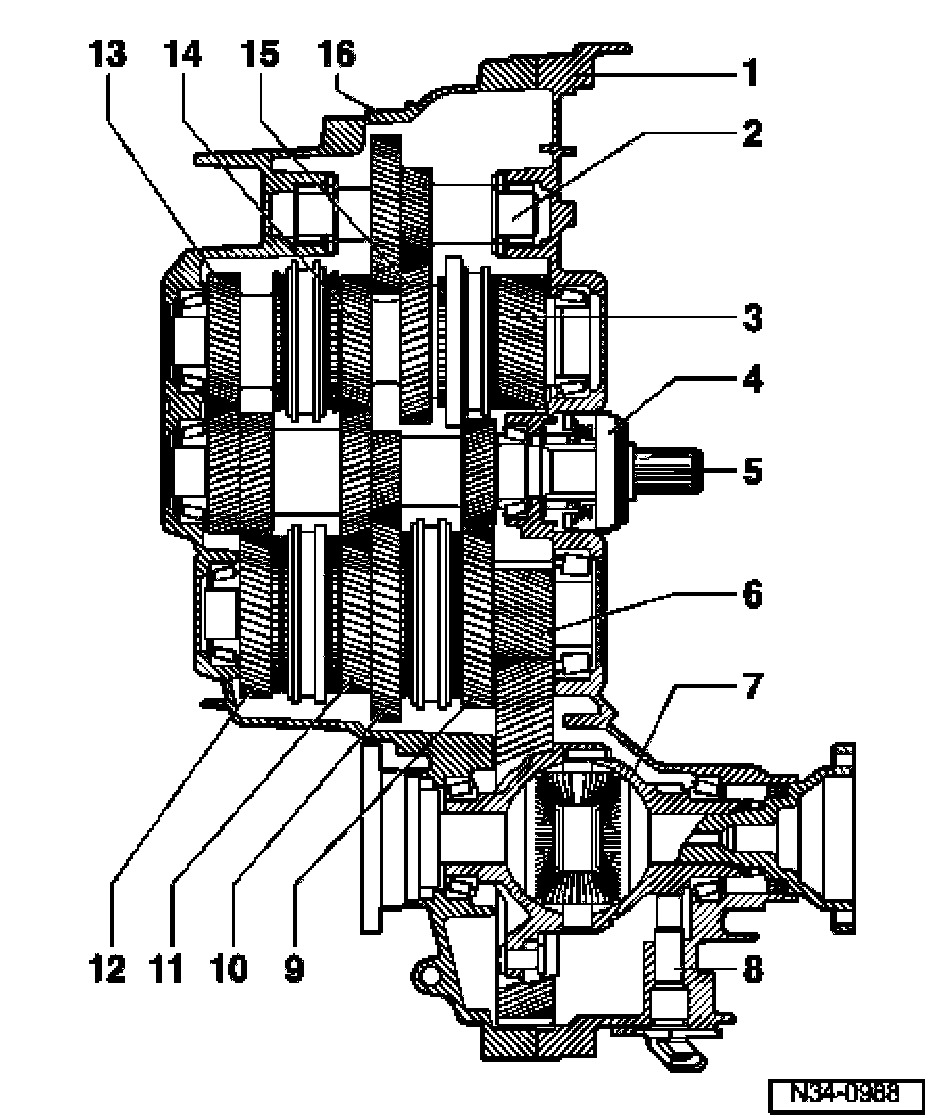 13 14 15 16
1
2
3
4
5
6
7
8
12 11 10 9
N34-0988