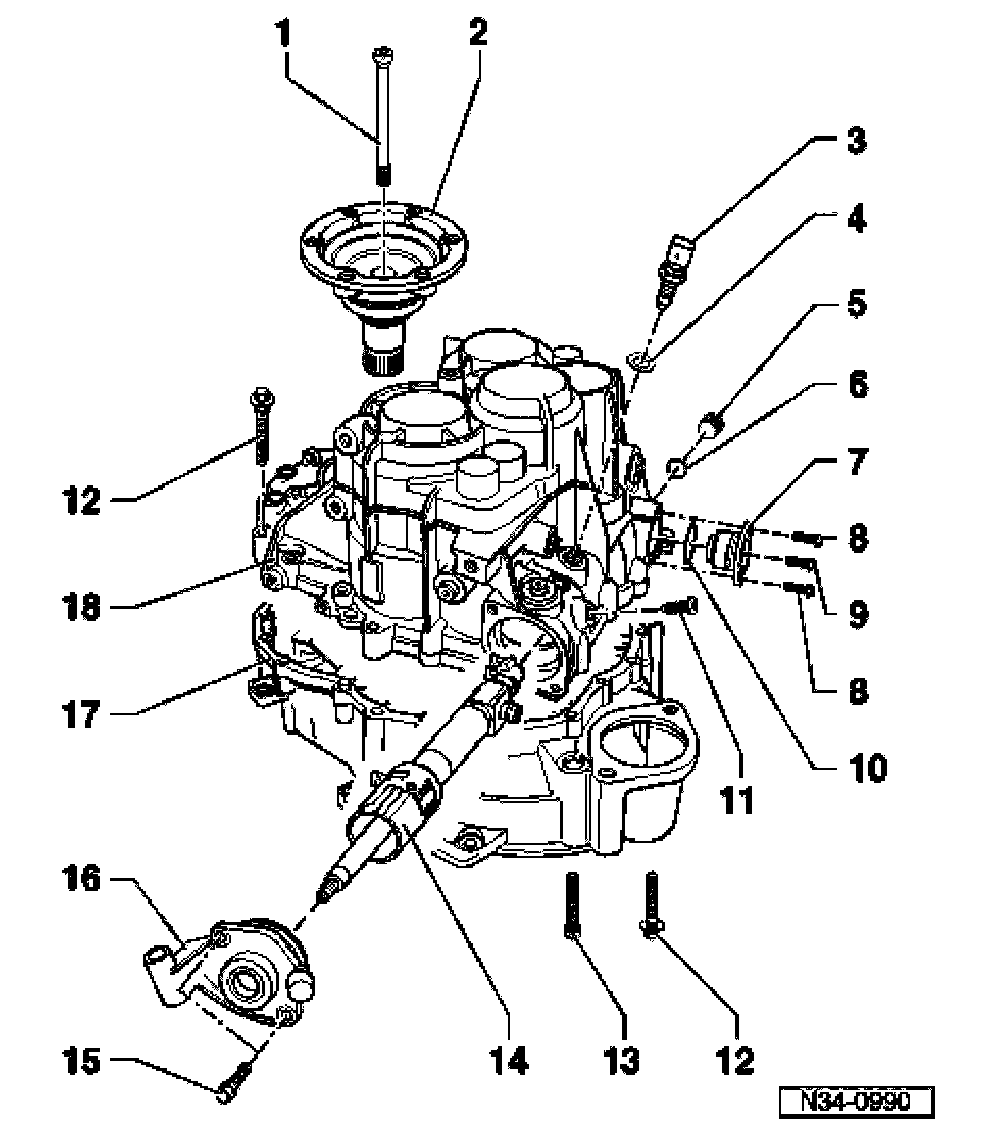 1
2
3
4
5
6
7
8
9
8
10
11
12
18
17
16
15
14
13
12
N34-0990