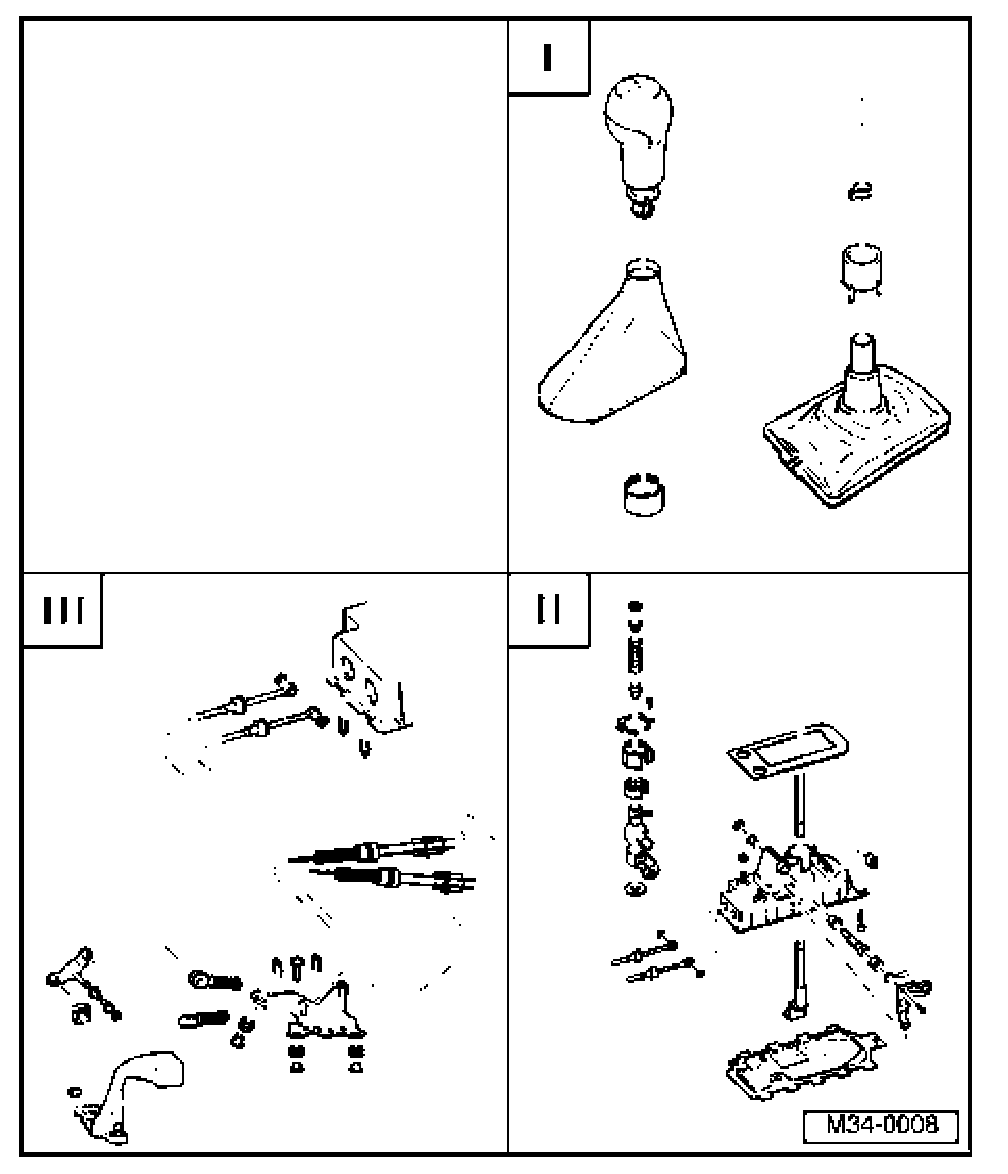 I

III

II

M34-0008