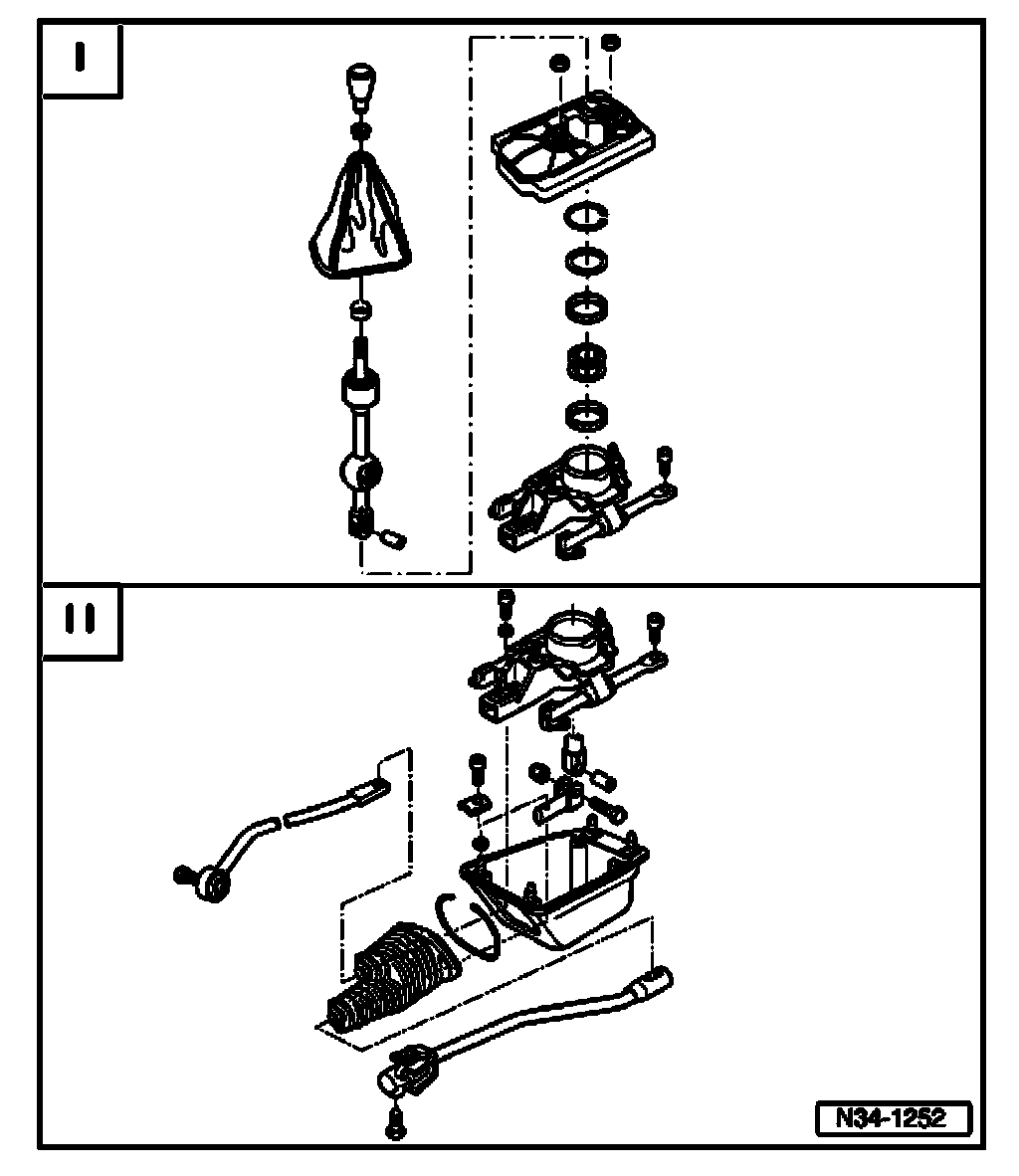 I

II

N34-1252